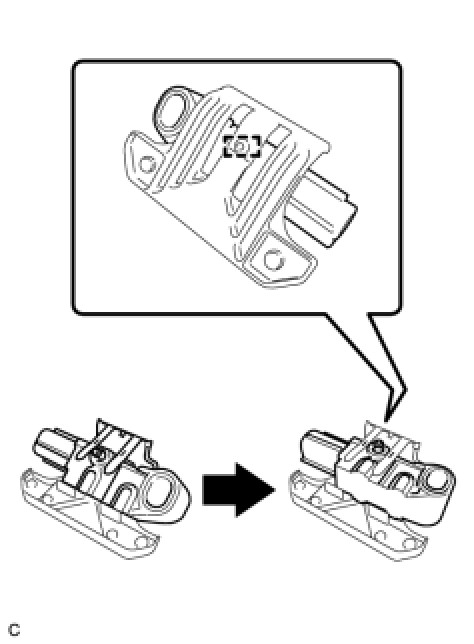 C