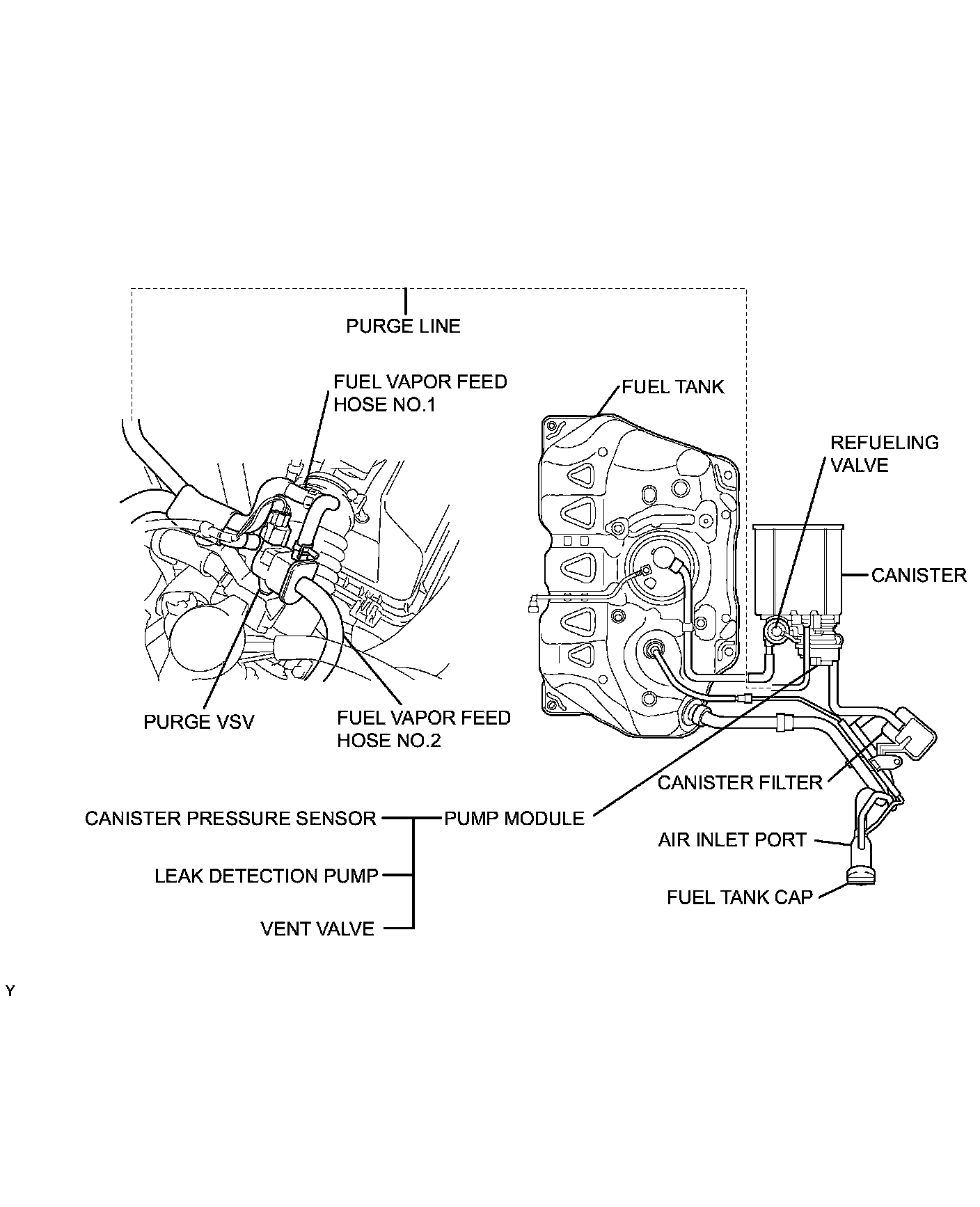 PURGE LINE

FUEL VAPOR FEED HOSE NO.1

FUEL TANK

REFUELING VALVE

CANISTER

PURGE VSV

FUEL VAPOR FEED HOSE NO.2

CANISTER FILTER

CANISTER PRESSURE SENSOR

PUMP MODULE

AIR INLET PORT

LEAK DETECTION PUMP

FUEL TANK CAP

VENT VALVE

Y