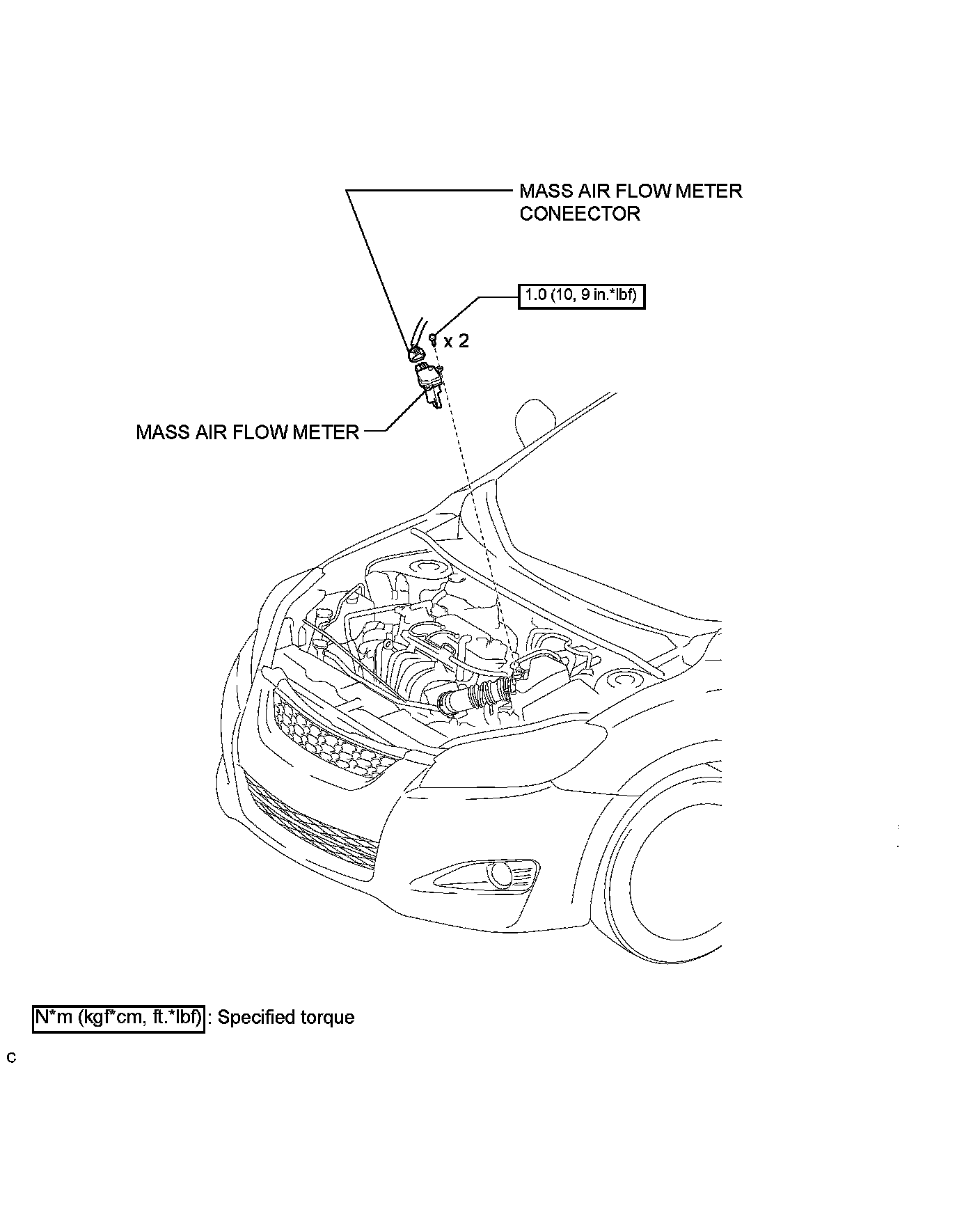 MASS AIR FLOW METER CONEECTOR

1.0 (10, 9 in.*lbf)

x 2

MASS AIR FLOW METER

N*m (kgf*cm, ft.*lbf) : Specified torque

c