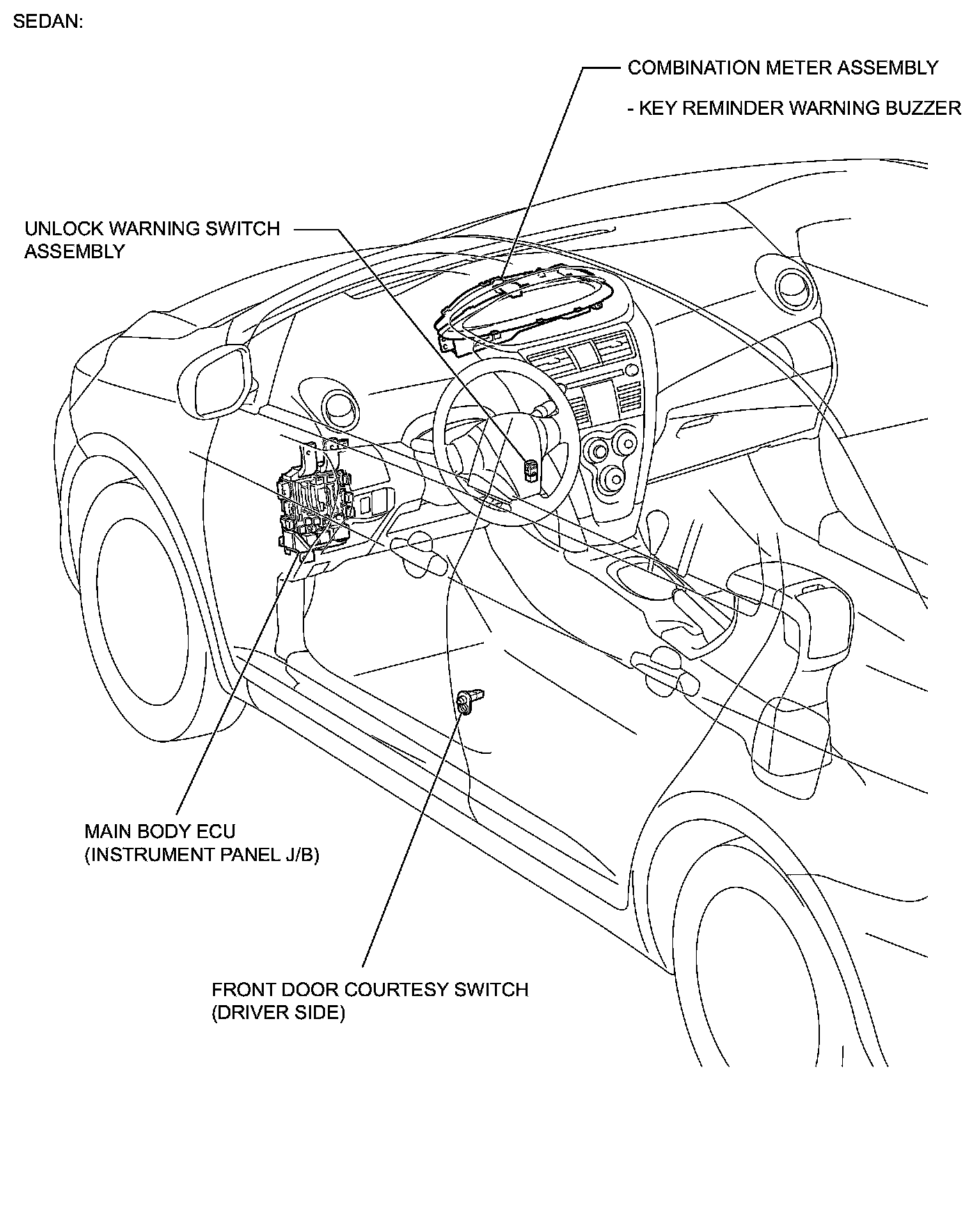 SEDAN:

COMBINATION METER ASSEMBLY

- KEY REMINDER WARNING BUZZER

UNLOCK WARNING SWITCH ASSEMBLY

MAIN BODY ECU (INSTRUMENT PANEL J/B)

FRONT DOOR COURTESY SWITCH (DRIVER SIDE)