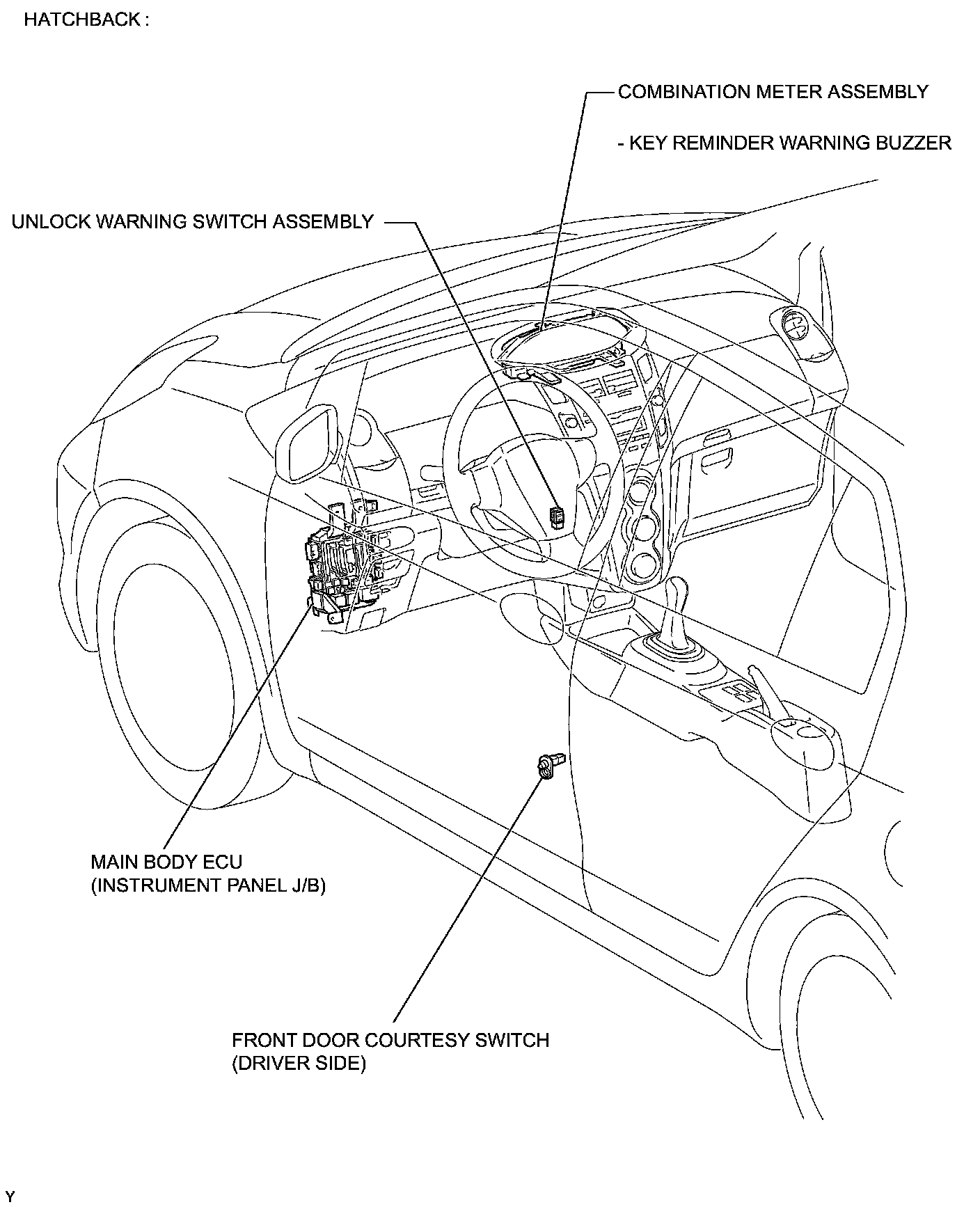 HATCHBACK :

COMBINATION METER ASSEMBLY

- KEY REMINDER WARNING BUZZER

UNLOCK WARNING SWITCH ASSEMBLY

MAIN BODY ECU
(INSTRUMENT PANEL J/B)

FRONT DOOR COURTESY SWITCH
(DRIVER SIDE)

Y