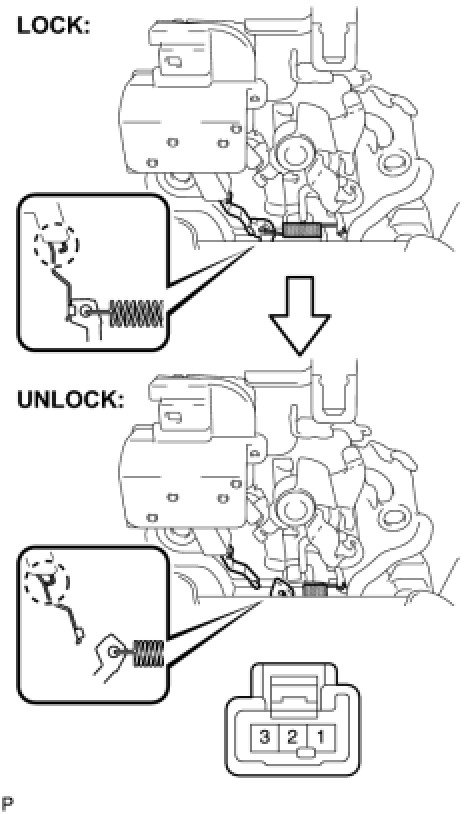 LOCK:

UNLOCK:

3 2 1

P