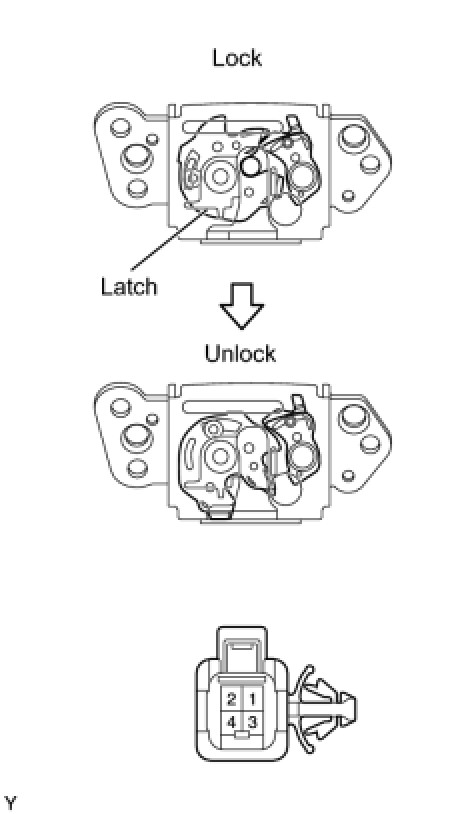 Lock

Latch

Unlock

2 1
4 3

Y