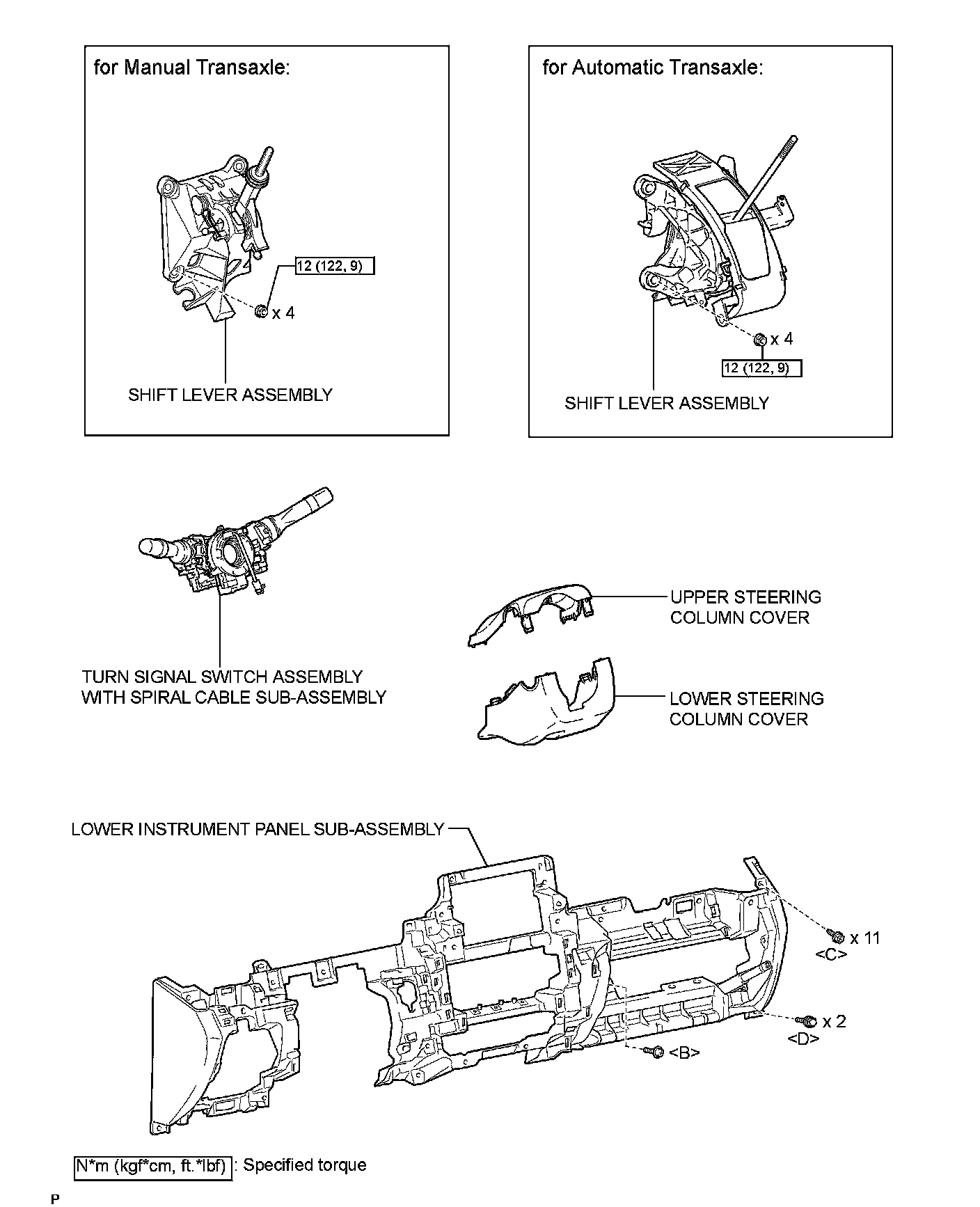 for Manual Transaxle:

12 (122, 9)

x 4

SHIFT LEVER ASSEMBLY

for Automatic Transaxle:

x 4

12 (122, 9)

SHIFT LEVER ASSEMBLY

TURN SIGNAL SWITCH ASSEMBLY WITH SPIRAL CABLE SUB-ASSEMBLY

UPPER STEERING COLUMN COVER

LOWER STEERING COLUMN COVER

LOWER INSTRUMENT PANEL SUB-ASSEMBLY

x 11
<C>

x 2
<D>

<B>

N*m (kgf*cm, ft.*lbf) : Specified torque

P