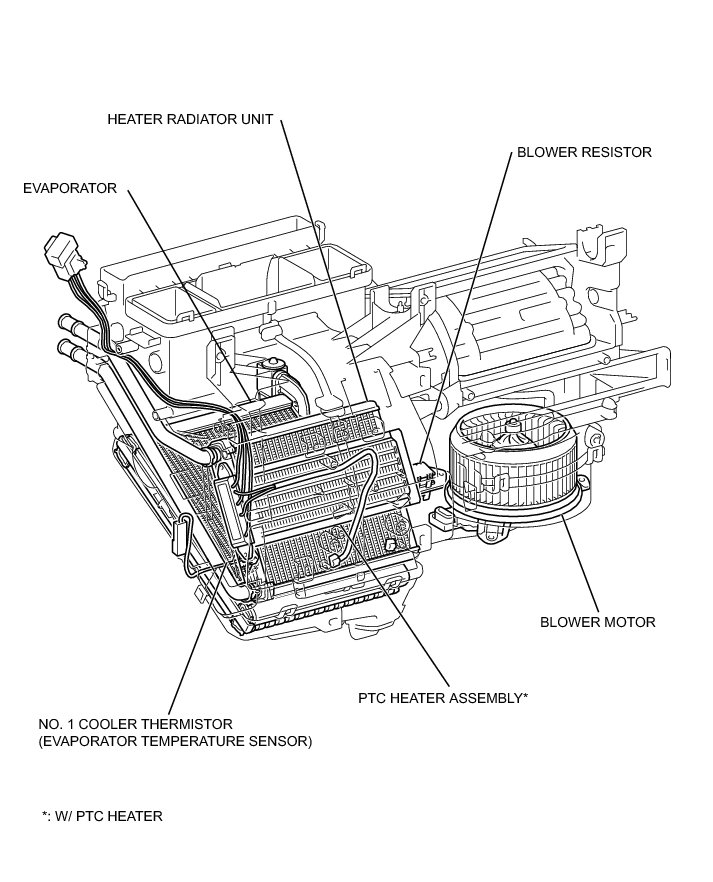 HEATER RADIATOR UNIT

BLOWER RESISTOR

EVAPORATOR

BLOWER MOTOR

PTC HEATER ASSEMBLY*

NO. 1 COOLER THERMISTOR
(EVAPORATOR TEMPERATURE SENSOR)

*: W/ PTC HEATER