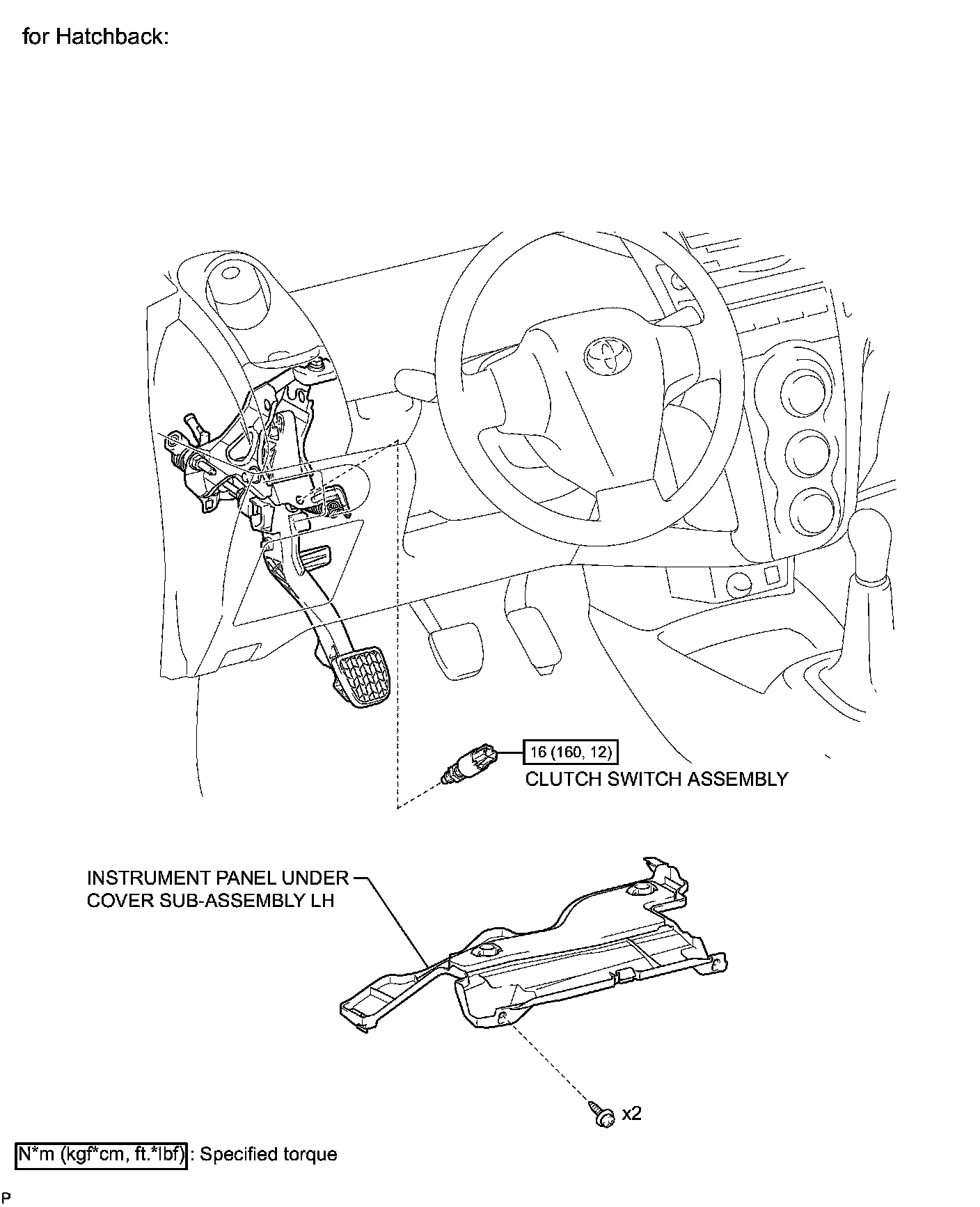 for Hatchback:

16 (160, 12)

CLUTCH SWITCH ASSEMBLY

INSTRUMENT PANEL UNDER COVER SUB-ASSEMBLY LH

x2

N*m (kgf*cm, ft.*lbf) : Specified torque

P