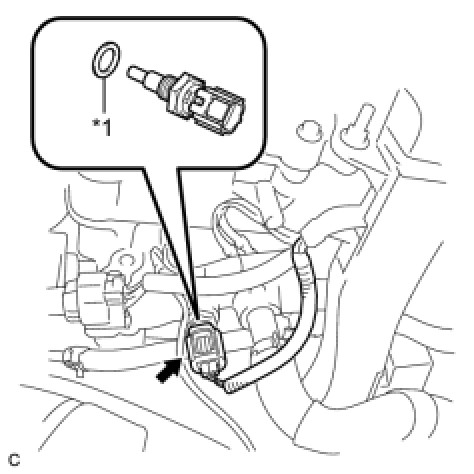 *1

C