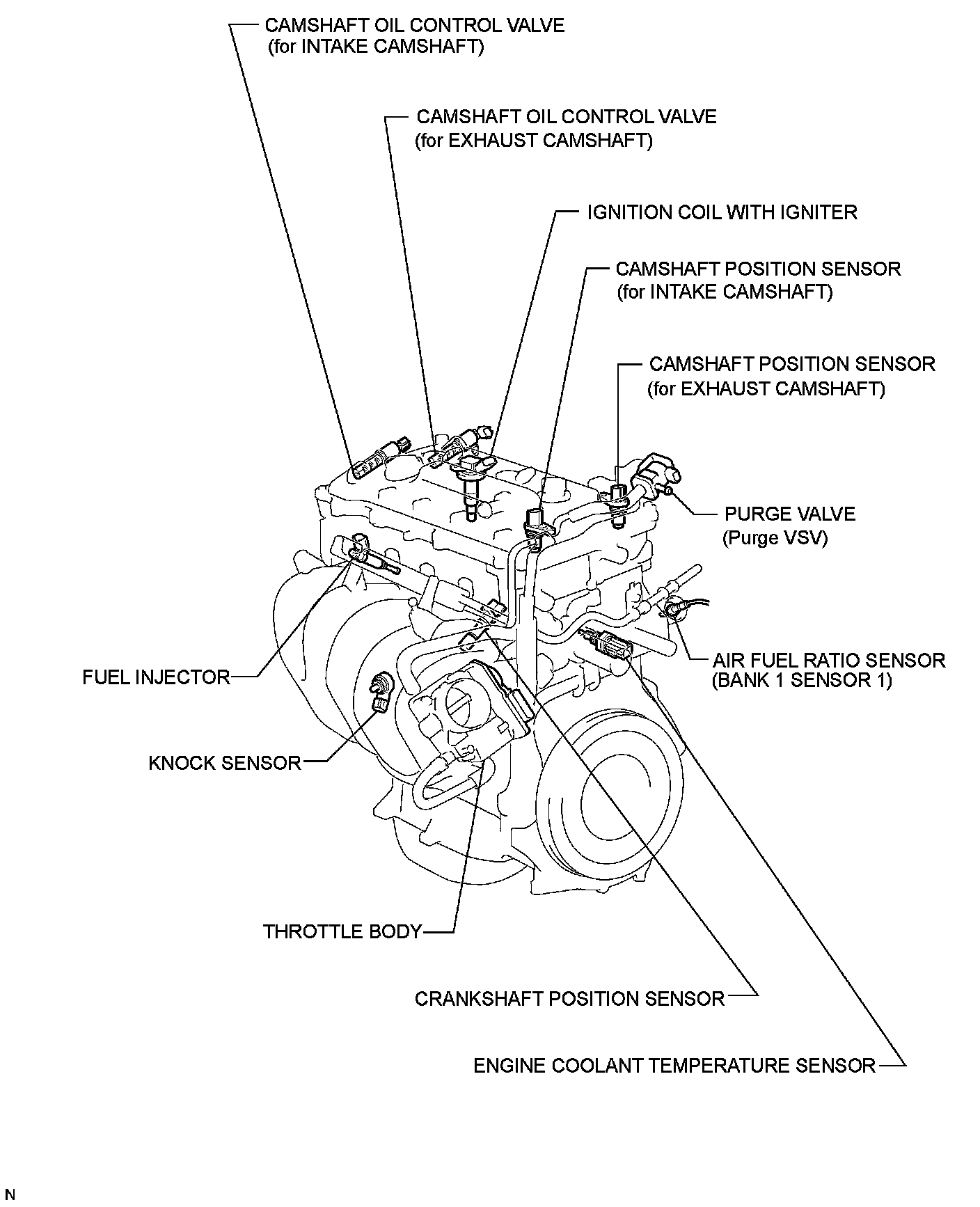 CAMSHAFT OIL CONTROL VALVE
(for INTAKE CAMSHAFT)

CAMSHAFT OIL CONTROL VALVE
(for EXHAUST CAMSHAFT)

IGNITION COIL WITH IGNITER

CAMSHAFT POSITION SENSOR
(for INTAKE CAMSHAFT)

CAMSHAFT POSITION SENSOR
(for EXHAUST CAMSHAFT)

PURGE VALVE
(Purge VSV)

AIR FUEL RATIO SENSOR
(BANK 1 SENSOR 1)

FUEL INJECTOR

KNOCK SENSOR

THROTTLE BODY

CRANKSHAFT POSITION SENSOR

ENGINE COOLANT TEMPERATURE SENSOR

N