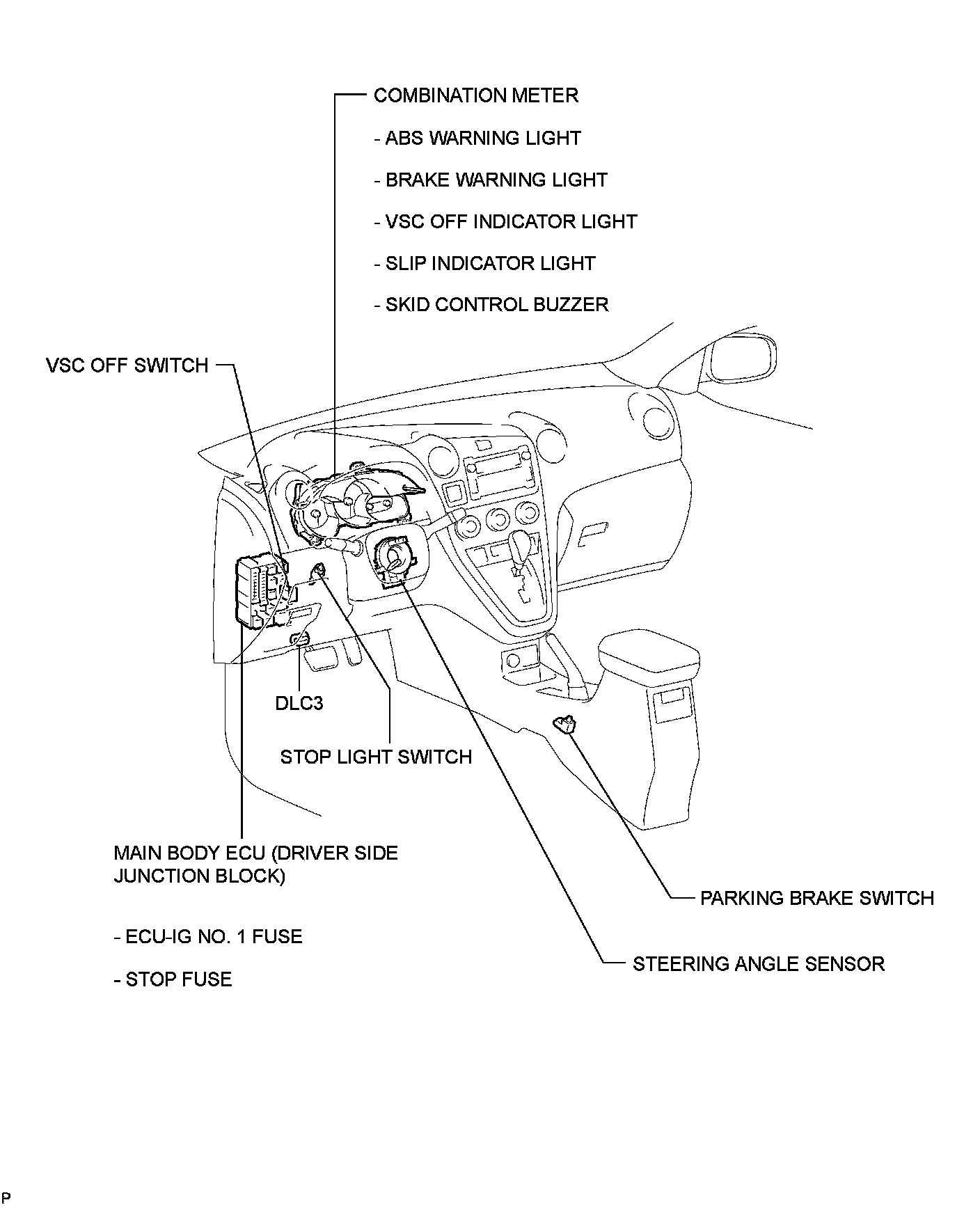 COMBINATION METER

- ABS WARNING LIGHT

- BRAKE WARNING LIGHT

- VSC OFF INDICATOR LIGHT

- SLIP INDICATOR LIGHT

- SKID CONTROL BUZZER

VSC OFF SWITCH

DLC3

STOP LIGHT SWITCH

MAIN BODY ECU (DRIVER SIDE JUNCTION BLOCK)

- ECU-IG NO. 1 FUSE

- STOP FUSE

PARKING BRAKE SWITCH

STEERING ANGLE SENSOR

P