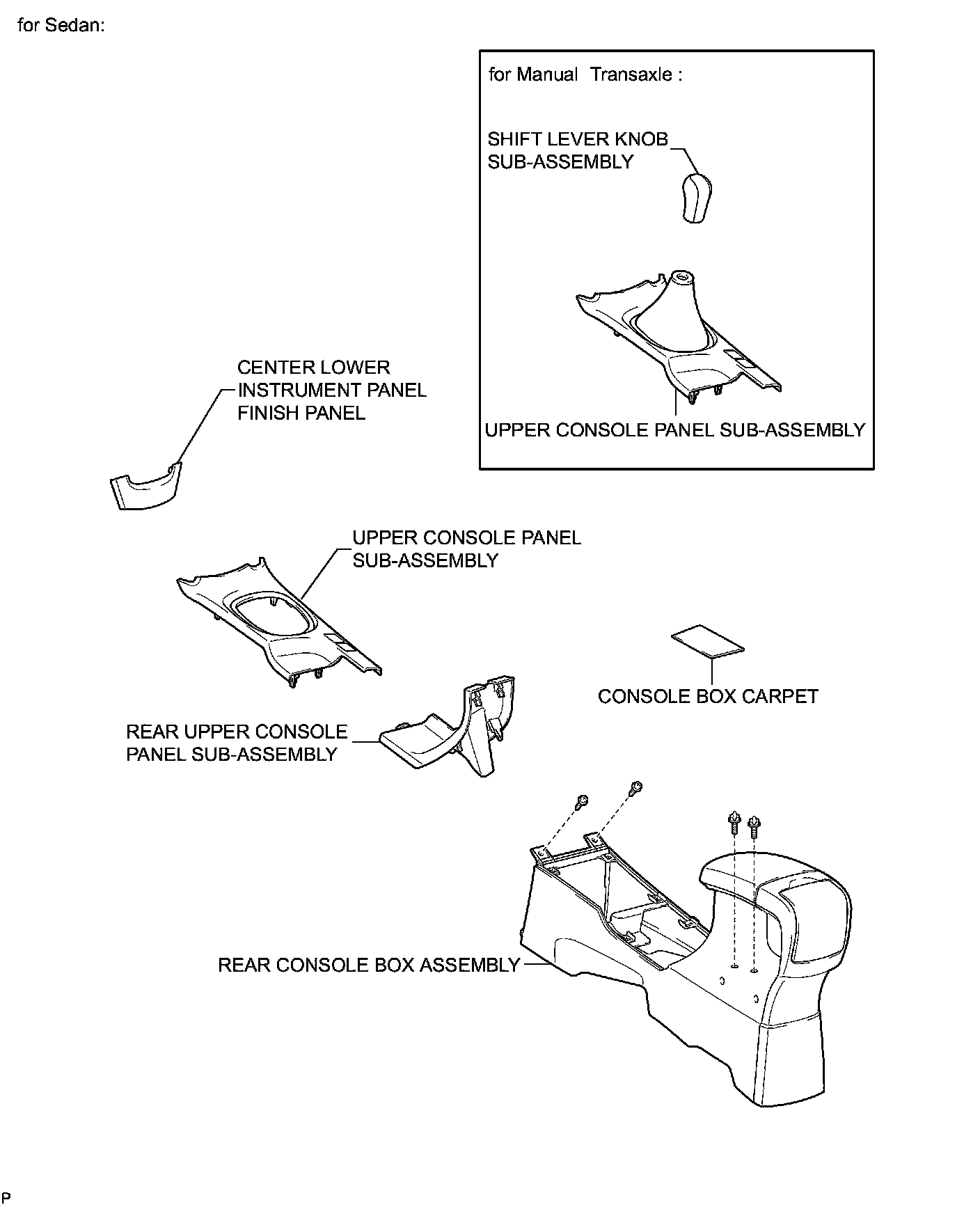 for Sedan:

for Manual Transaxle :

SHIFT LEVER KNOB SUB-ASSEMBLY

UPPER CONSOLE PANEL SUB-ASSEMBLY

CENTER LOWER INSTRUMENT PANEL FINISH PANEL

UPPER CONSOLE PANEL SUB-ASSEMBLY

CONSOLE BOX CARPET

REAR UPPER CONSOLE PANEL SUB-ASSEMBLY

REAR CONSOLE BOX ASSEMBLY

P