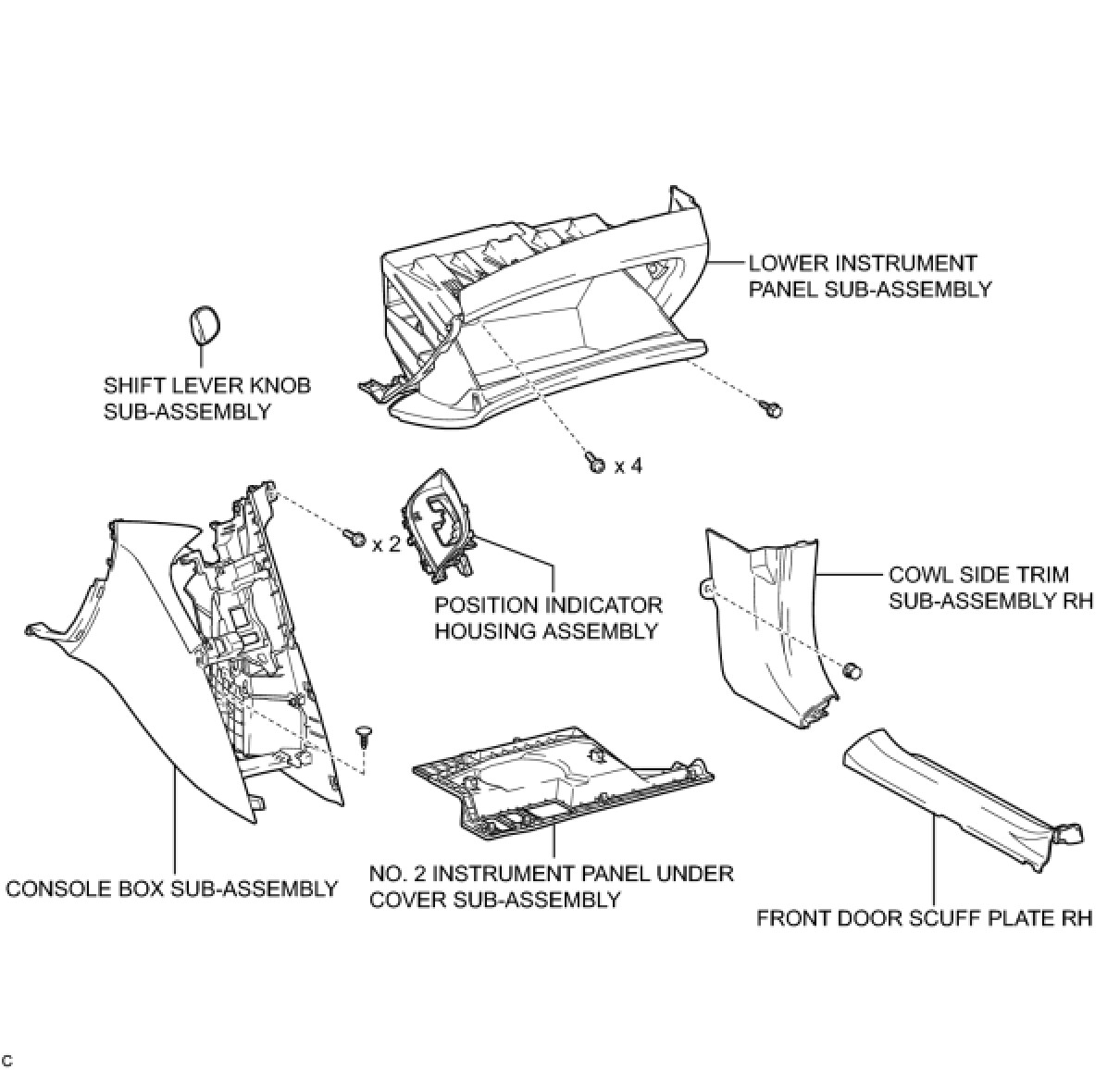 LOWER INSTRUMENT PANEL SUB-ASSEMBLY

SHIFT LEVER KNOB SUB-ASSEMBLY

x 4

x 2

POSITION INDICATOR HOUSING ASSEMBLY

COWL SIDE TRIM SUB-ASSEMBLY RH

CONSOLE BOX SUB-ASSEMBLY

NO. 2 INSTRUMENT PANEL UNDER COVER SUB-ASSEMBLY

FRONT DOOR SCUFF PLATE RH

C