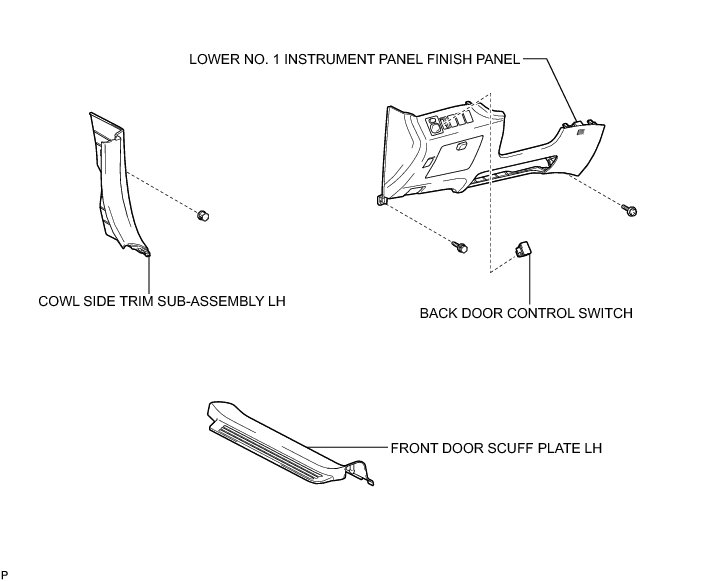 LOWER NO. 1 INSTRUMENT PANEL FINISH PANEL

COWL SIDE TRIM SUB-ASSEMBLY LH

BACK DOOR CONTROL SWITCH

FRONT DOOR SCUFF PLATE LH

P