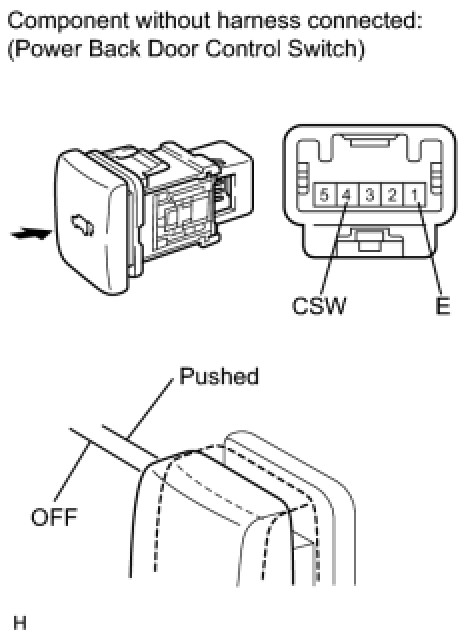 Component without harness connected:
(Power Back Door Control Switch)

5 4 3 2 1

CSW

E

Pushed

OFF

H