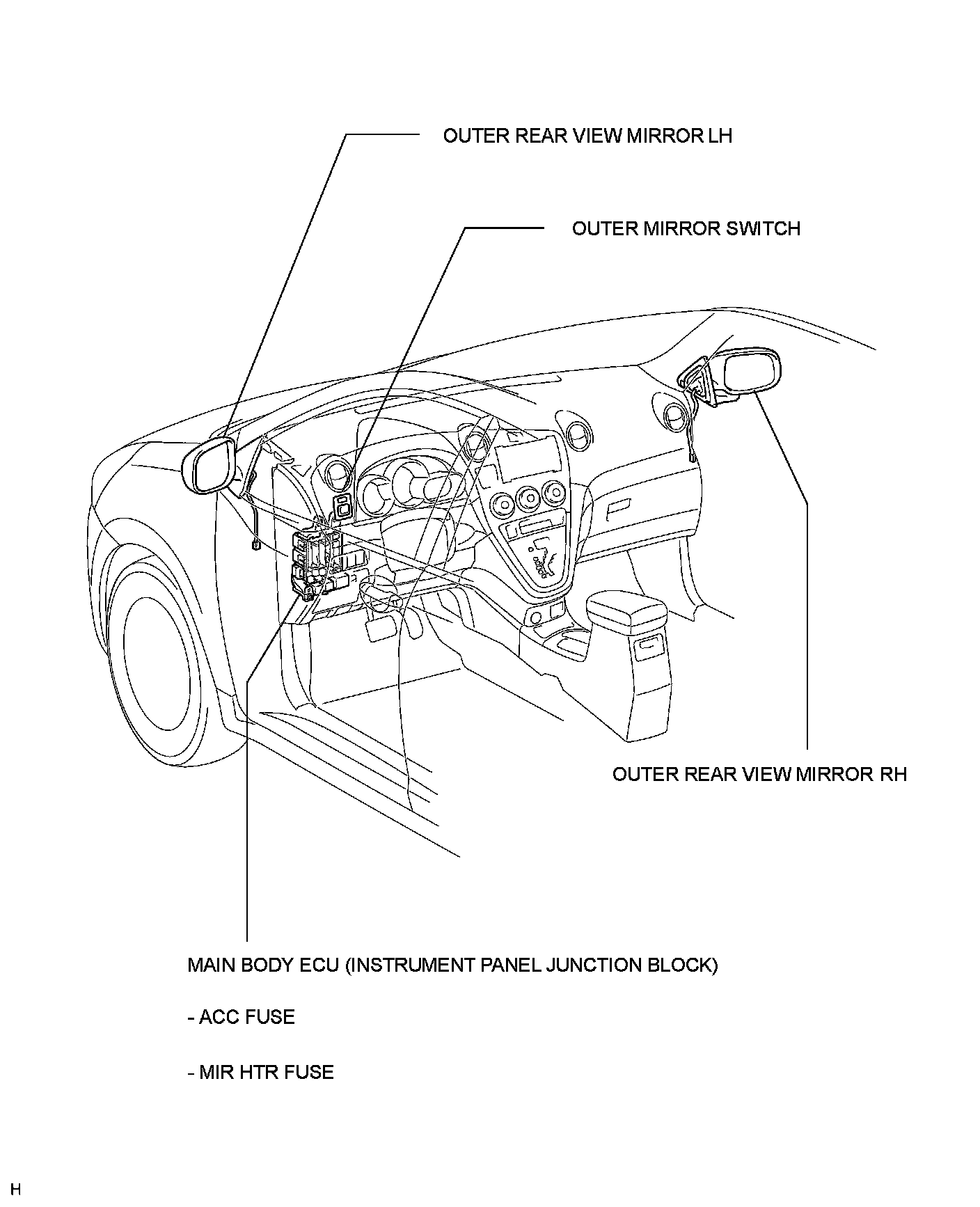 OUTER REAR VIEW MIRROR LH

OUTER MIRROR SWITCH

OUTER REAR VIEW MIRROR RH

MAIN BODY ECU (INSTRUMENT PANEL JUNCTION BLOCK)

- ACC FUSE

- MIR HTR FUSE

H