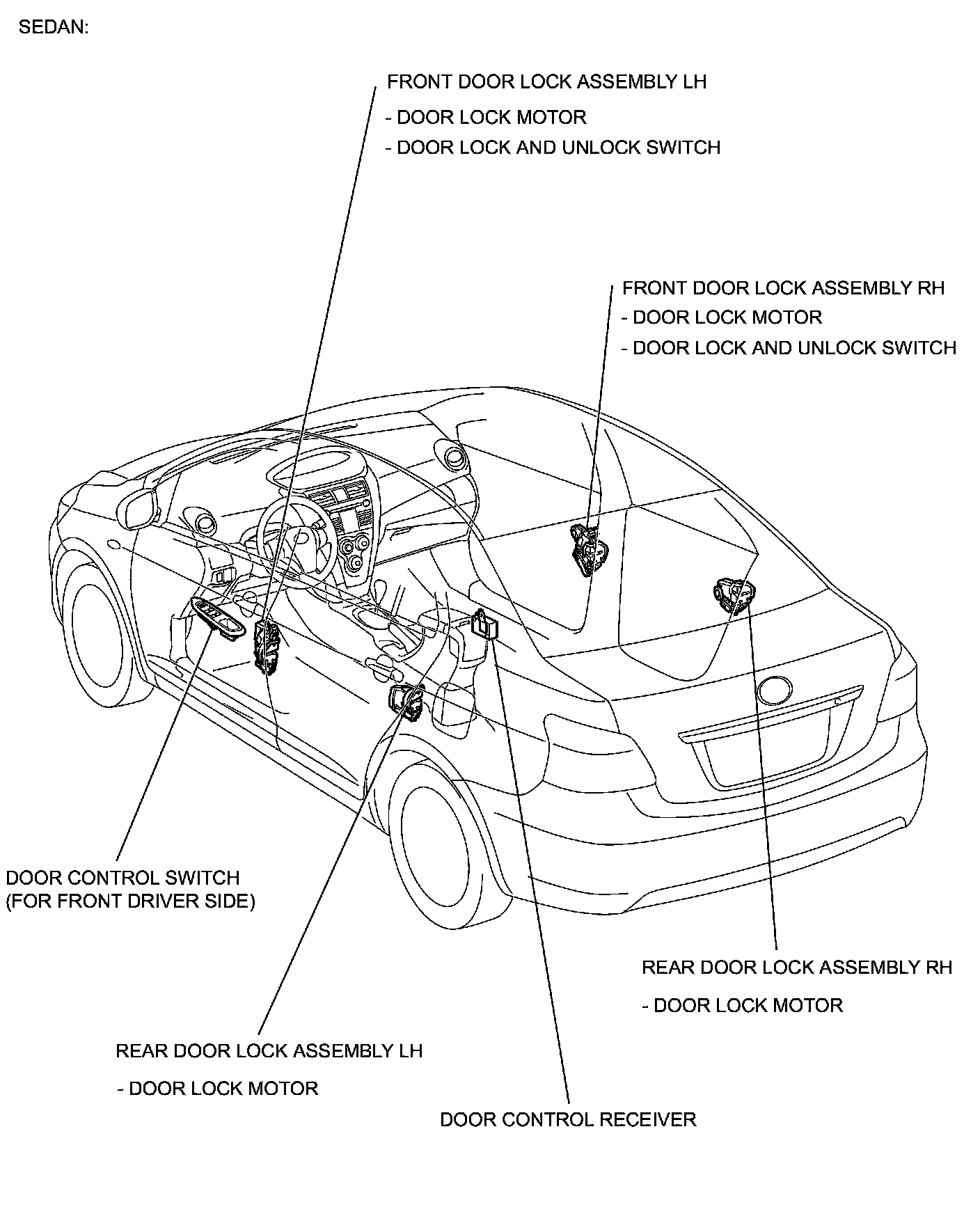 SEDAN:

FRONT DOOR LOCK ASSEMBLY LH
- DOOR LOCK MOTOR
- DOOR LOCK AND UNLOCK SWITCH

FRONT DOOR LOCK ASSEMBLY RH
- DOOR LOCK MOTOR
- DOOR LOCK AND UNLOCK SWITCH

DOOR CONTROL SWITCH
(FOR FRONT DRIVER SIDE)

REAR DOOR LOCK ASSEMBLY RH
- DOOR LOCK MOTOR

REAR DOOR LOCK ASSEMBLY LH
- DOOR LOCK MOTOR

DOOR CONTROL RECEIVER