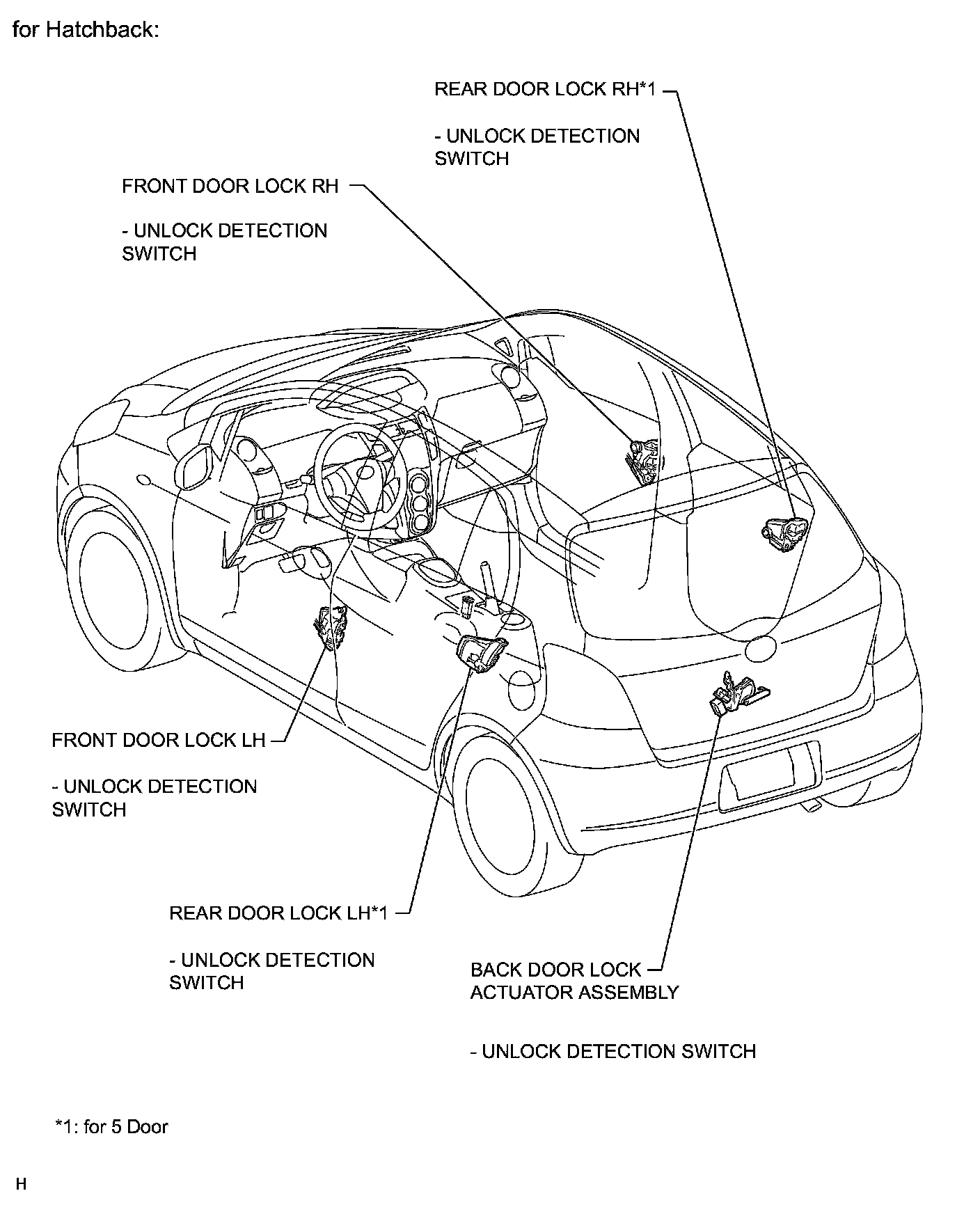 for Hatchback:

REAR DOOR LOCK RH*1

- UNLOCK DETECTION SWITCH

FRONT DOOR LOCK RH

- UNLOCK DETECTION SWITCH

FRONT DOOR LOCK LH

- UNLOCK DETECTION SWITCH

REAR DOOR LOCK LH*1

- UNLOCK DETECTION SWITCH

BACK DOOR LOCK ACTUATOR ASSEMBLY

- UNLOCK DETECTION SWITCH

*1: for 5 Door

H