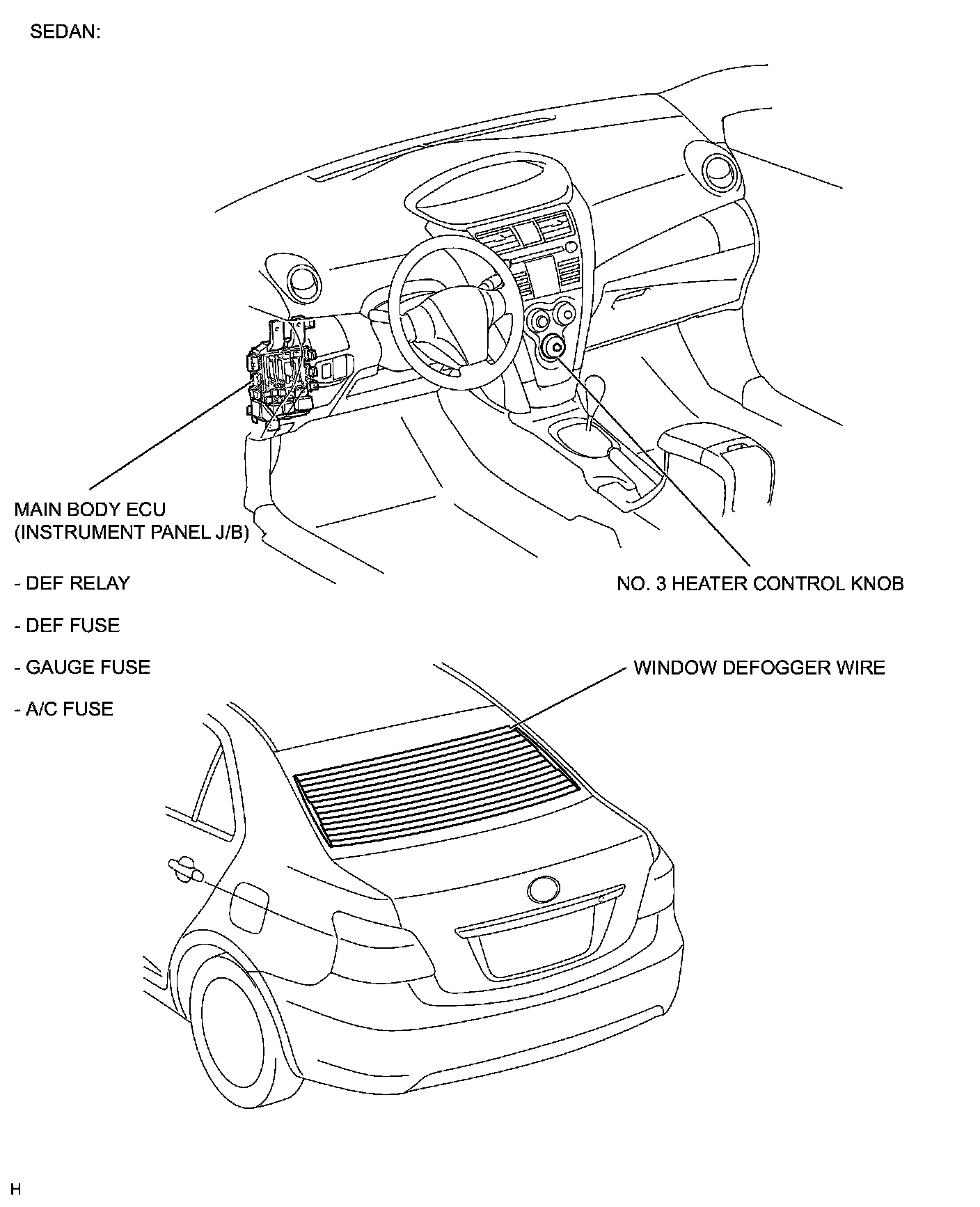 SEDAN:

MAIN BODY ECU
(INSTRUMENT PANEL J/B)

- DEF RELAY

- DEF FUSE

- GAUGE FUSE

- A/C FUSE

NO. 3 HEATER CONTROL KNOB

WINDOW DEFOGGER WIRE

H