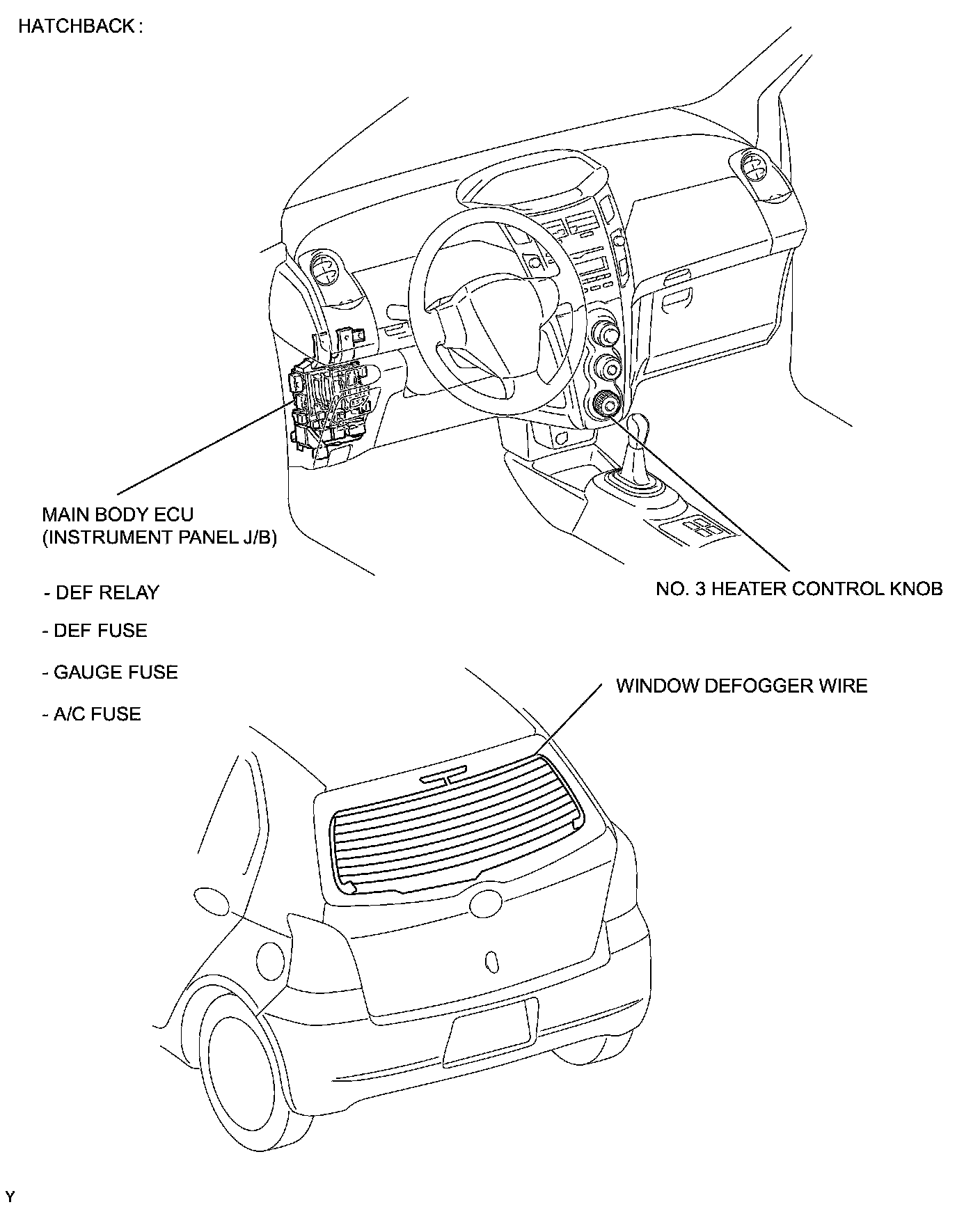 HATCHBACK :

MAIN BODY ECU
(INSTRUMENT PANEL J/B)

- DEF RELAY

- DEF FUSE

- GAUGE FUSE

- A/C FUSE

NO. 3 HEATER CONTROL KNOB

WINDOW DEFOGGER WIRE

Y