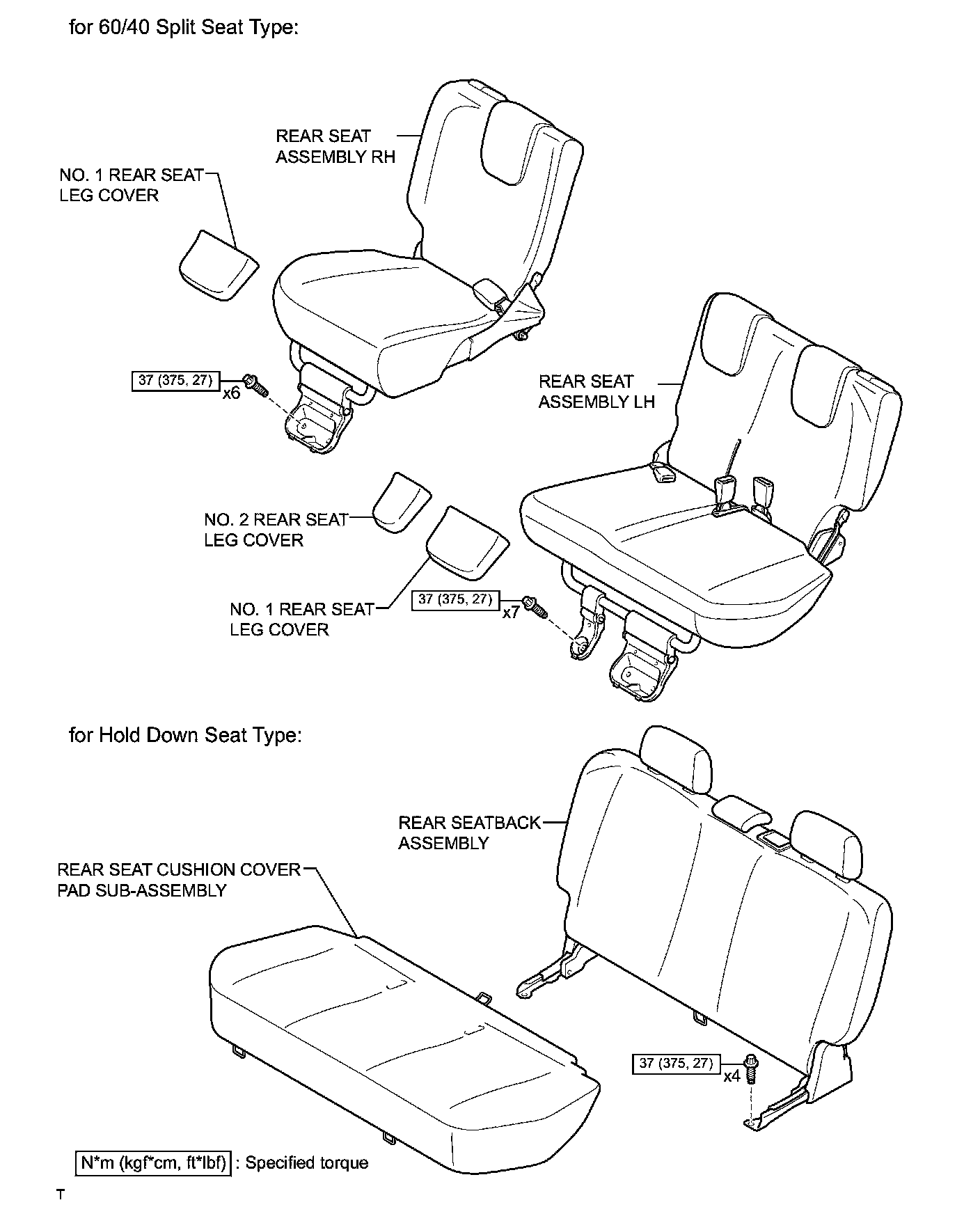 for 60/40 Split Seat Type:

REAR SEAT ASSEMBLY RH

NO. 1 REAR SEAT LEG COVER

37 (375, 27)

x6

REAR SEAT ASSEMBLY LH

NO. 2 REAR SEAT LEG COVER

NO. 1 REAR SEAT LEG COVER

37 (375, 27)

x7

for Hold Down Seat Type:

REAR SEATBACK ASSEMBLY

REAR SEAT CUSHION COVER PAD SUB-ASSEMBLY

37 (375, 27)

x4

N*m (kgf*cm, ft*lbf) : Specified torque

T