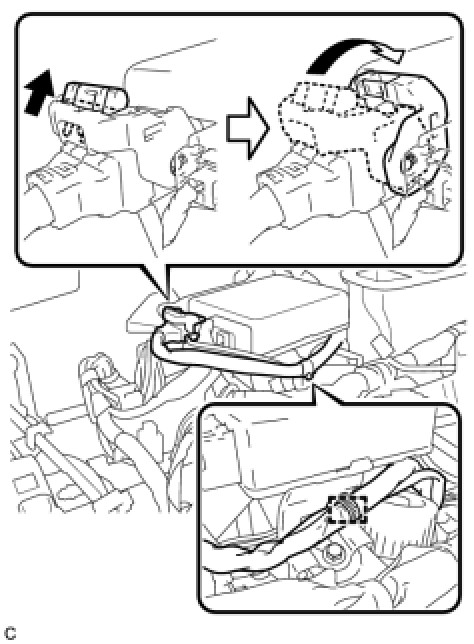 C