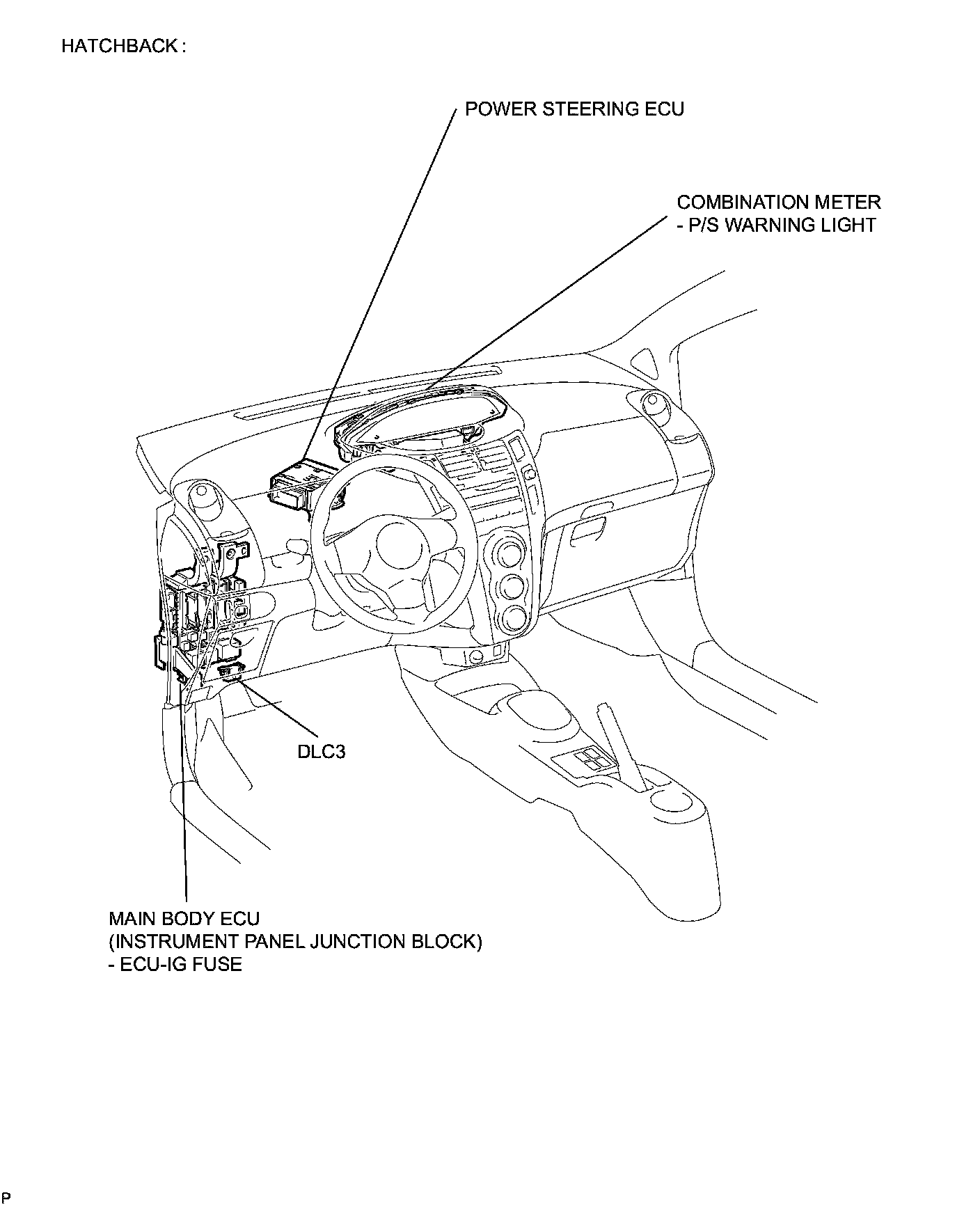 HATCHBACK :

POWER STEERING ECU

COMBINATION METER
- P/S WARNING LIGHT

DLC3

MAIN BODY ECU
(INSTRUMENT PANEL JUNCTION BLOCK)
- ECU-IG FUSE

P