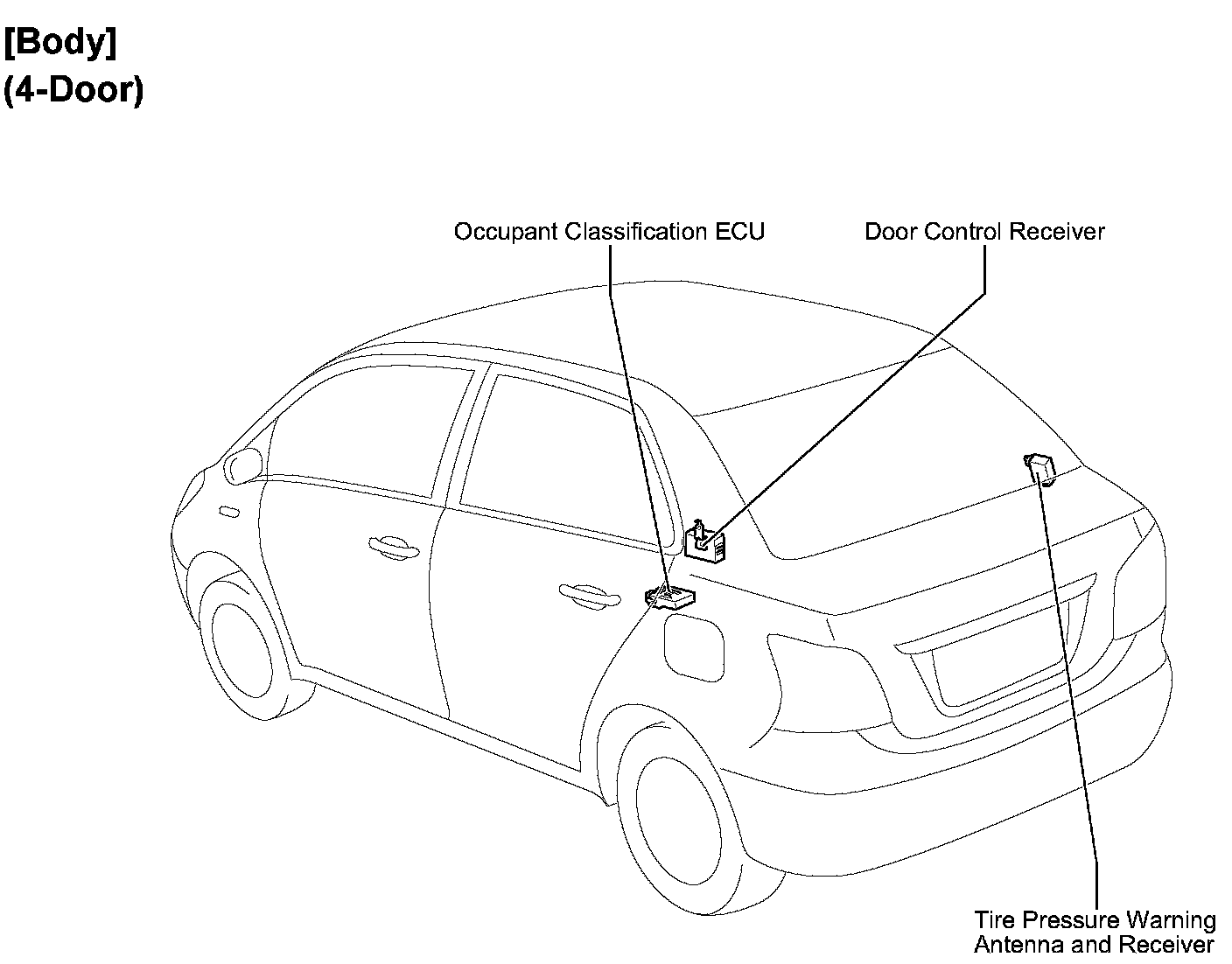 [Body]
(4-Door)

Occupant Classification ECU

Door Control Receiver

Tire Pressure Warning Antenna and Receiver