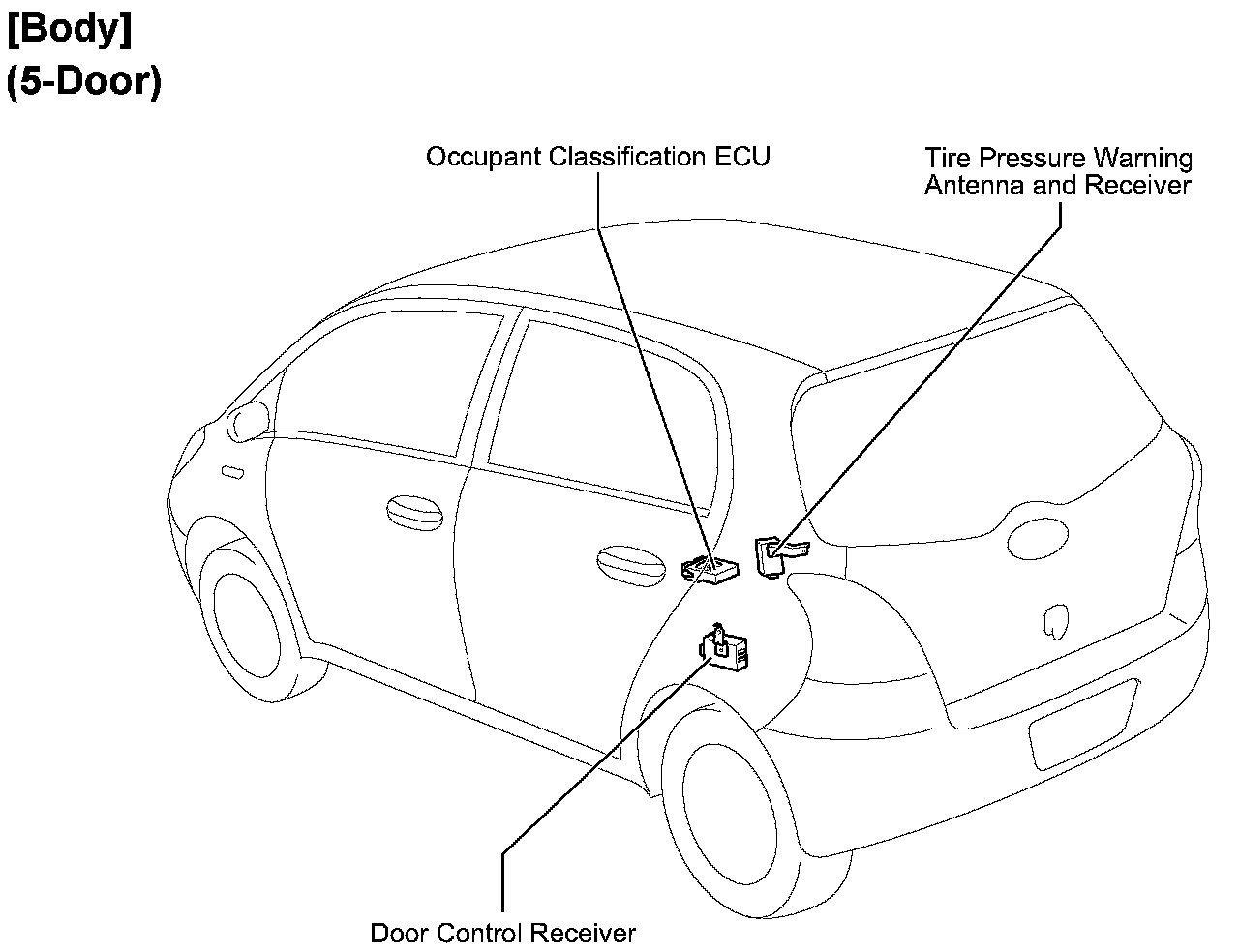 [Body]
(5-Door)

Occupant Classification ECU

Tire Pressure Warning Antenna and Receiver

Door Control Receiver