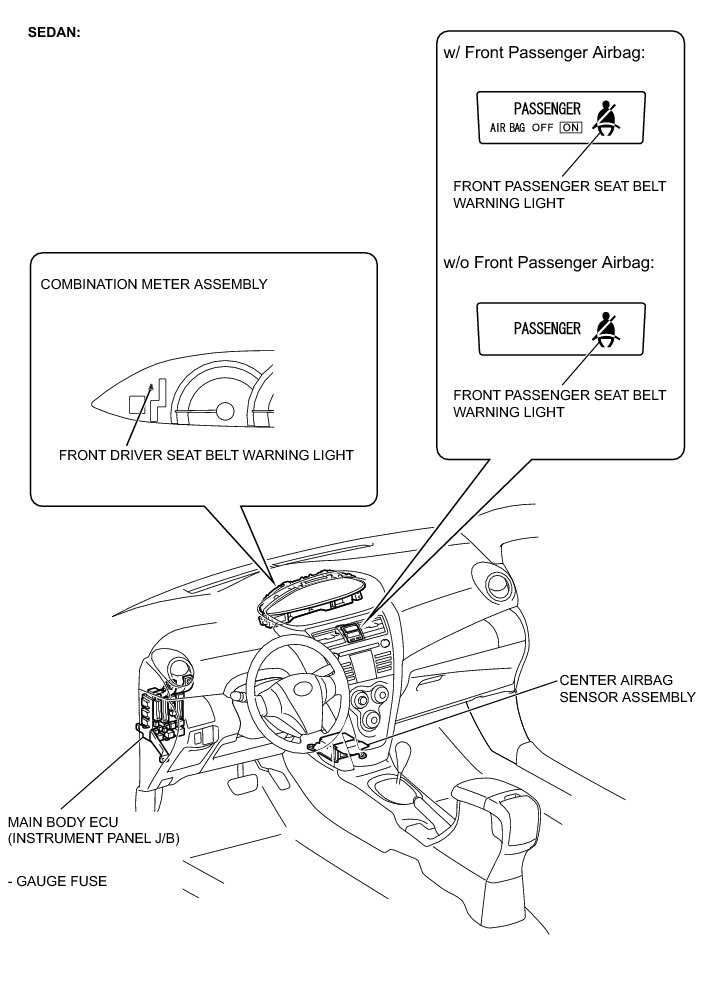 SEDAN:

w/ Front Passenger Airbag:

PASSENGER
AIR BAG OFF ON

FRONT PASSENGER SEAT BELT WARNING LIGHT

w/o Front Passenger Airbag:

PASSENGER

FRONT PASSENGER SEAT BELT WARNING LIGHT

COMBINATION METER ASSEMBLY

FRONT DRIVER SEAT BELT WARNING LIGHT

CENTER AIRBAG SENSOR ASSEMBLY

MAIN BODY ECU
(INSTRUMENT PANEL J/B)

- GAUGE FUSE