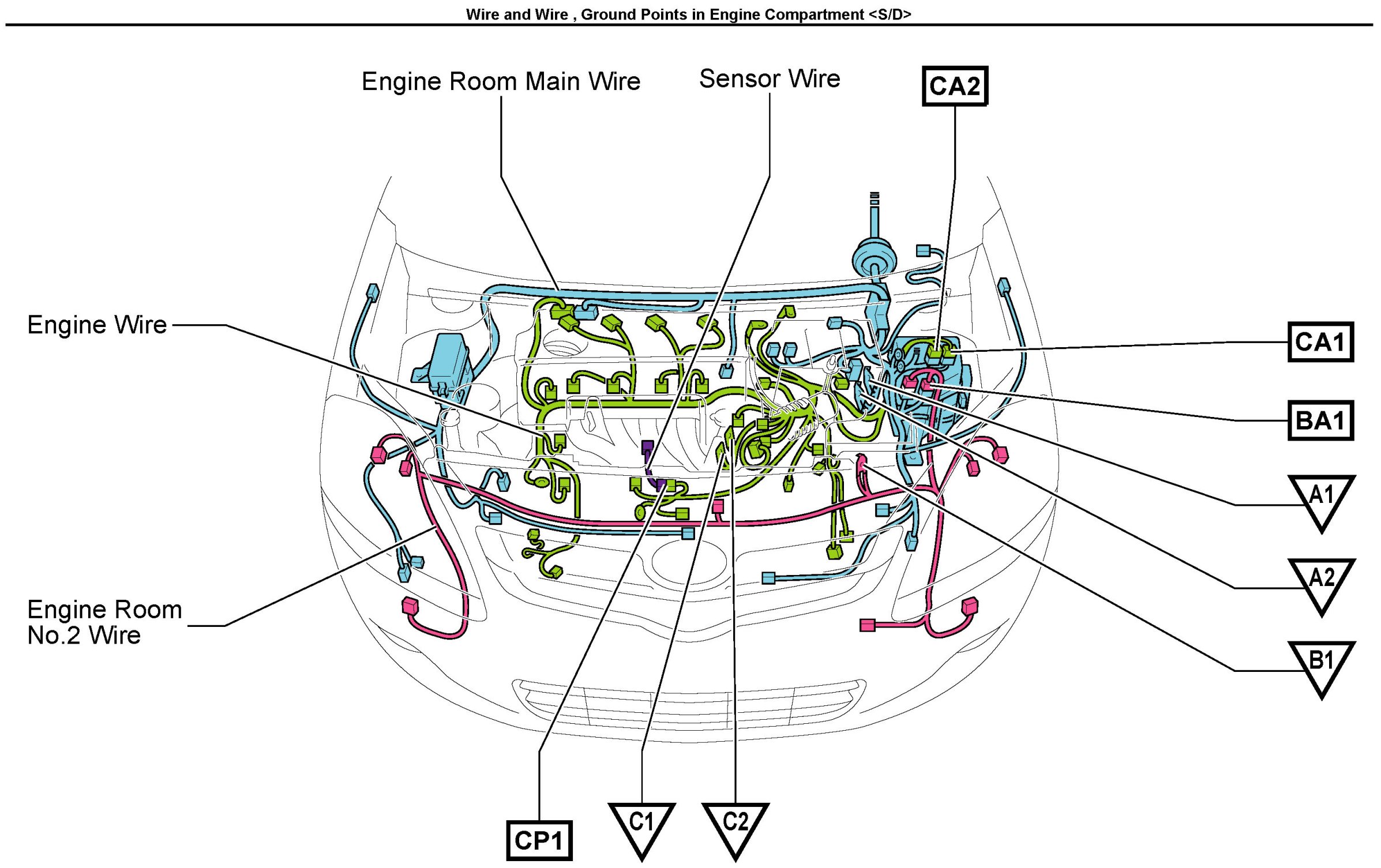 Wire and Wire , Ground Points in Engine Compartment <S/D>

Engine Room Main Wire

Sensor Wire

CA2

Engine Wire

CA1

BA1

A1

A2

B1

Engine Room No.2 Wire

CP1

C1

C2