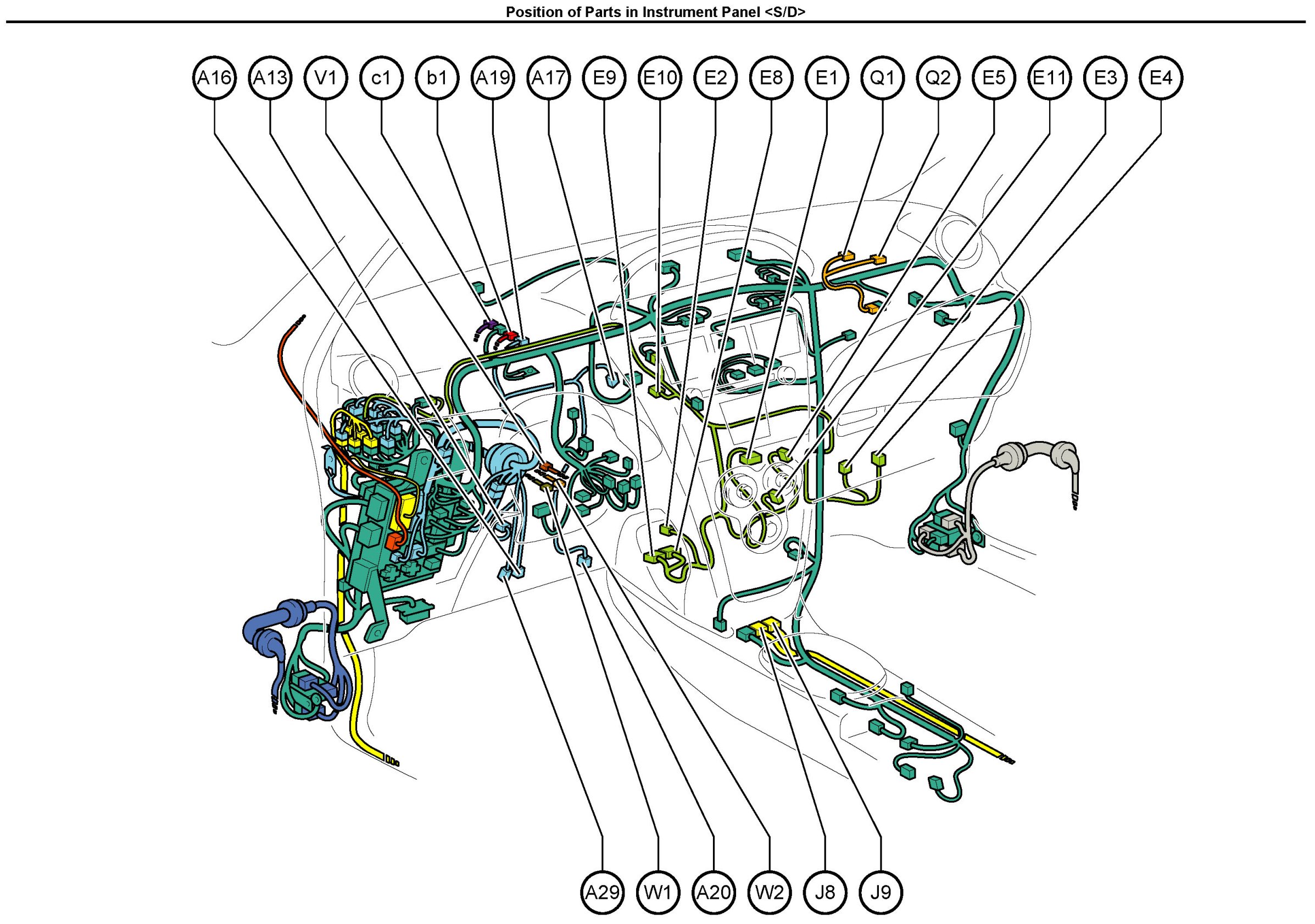 Position of Parts in Instrument Panel <S/D>

A16 A13 V1 c1 b1 A19 A17 E9 E10 E2 E8 E1 Q1 Q2 E5 E11 E3 E4

A29 W1 A20 W2 J8 J9