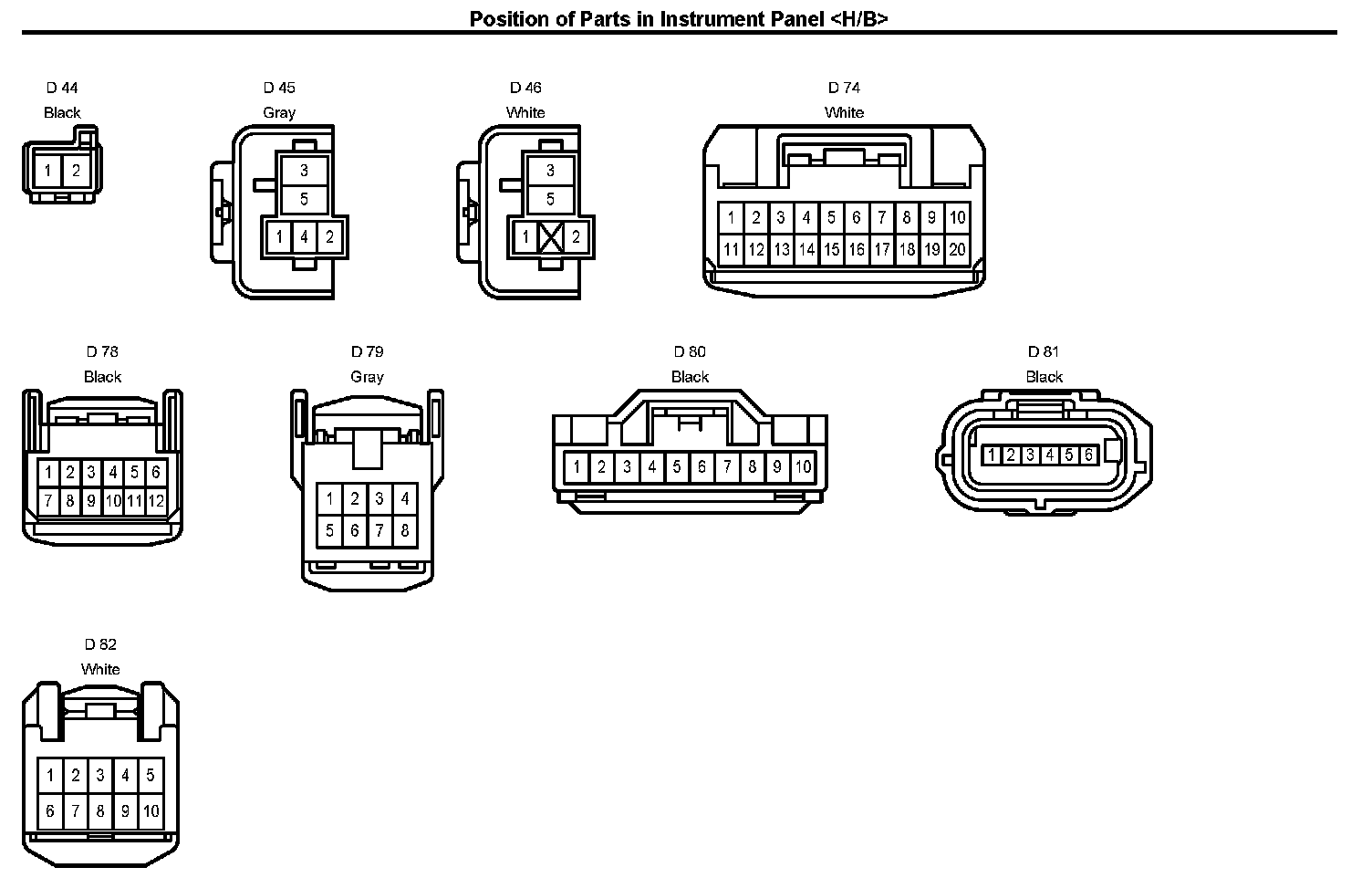 Position of Parts in Instrument Panel <H/B>

D 44
Black
1 2

D 45
Gray
3
5
1 4 2

D 46
White
3
5
1 2

D 74
White
1 2 3 4 5 6 7 8 9 10
11 12 13 14 15 16 17 18 19 20

D 78
Black
1 2 3 4 5 6
7 8 9 10 11 12

D 79
Gray
1 2 3 4
5 6 7 8

D 80
Black
1 2 3 4 5 6 7 8 9 10

D 81
Black
1 2 3 4 5 6

D 82
White
1 2 3 4 5
6 7 8 9 10