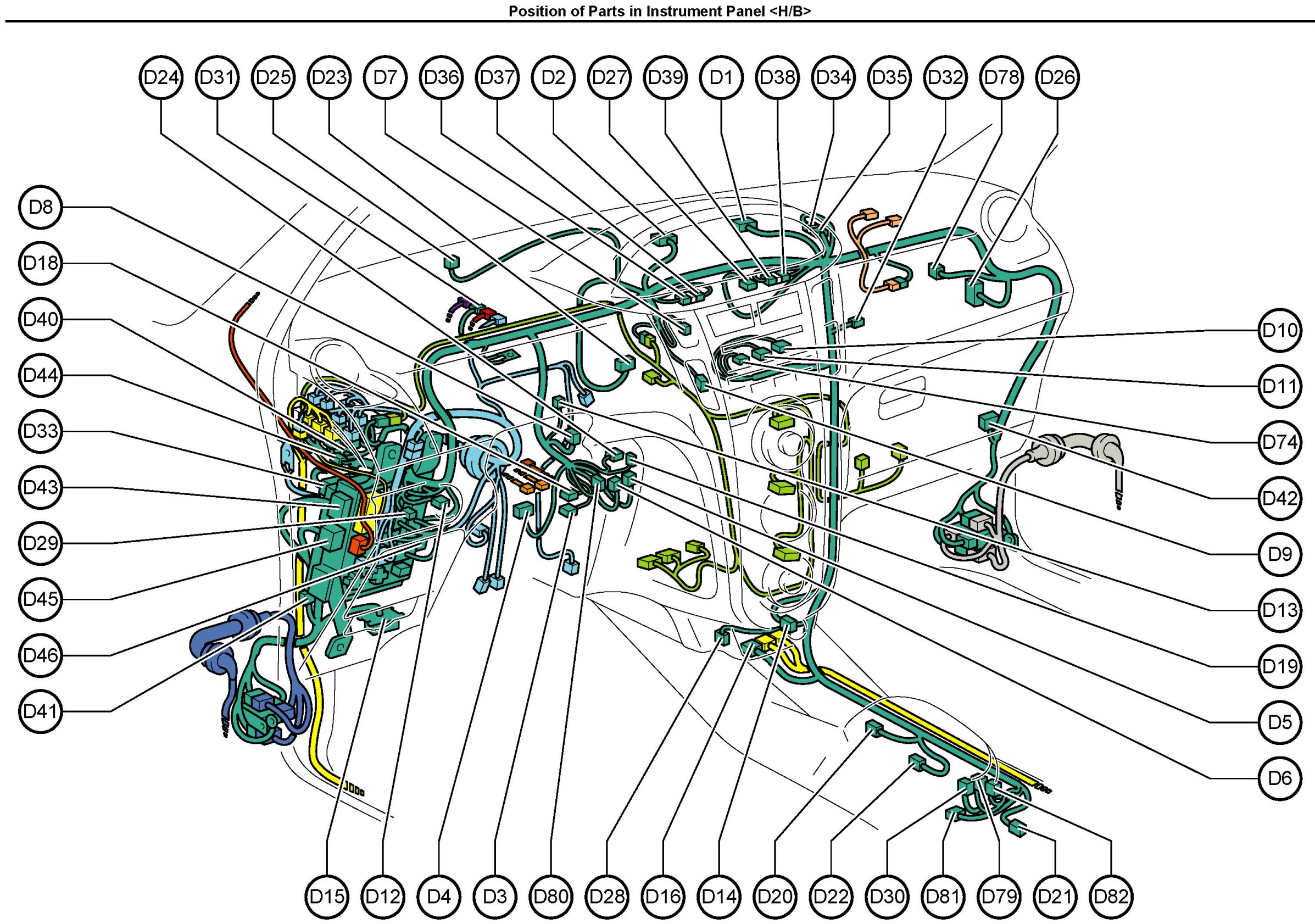 Position of Parts in Instrument Panel <H/B>

D24 D31 D25 D23 D7 D36 D37 D2 D27 D39 D1 D38 D34 D35 D32 D78 D26

D8
D18
D40
D44
D33
D43
D29
D45
D46
D41

D10
D11
D74
D42
D9
D13
D19
D5
D6

D15 D12 D4 D3 D80 D28 D16 D14 D20 D22 D30 D81 D79 D21 D82