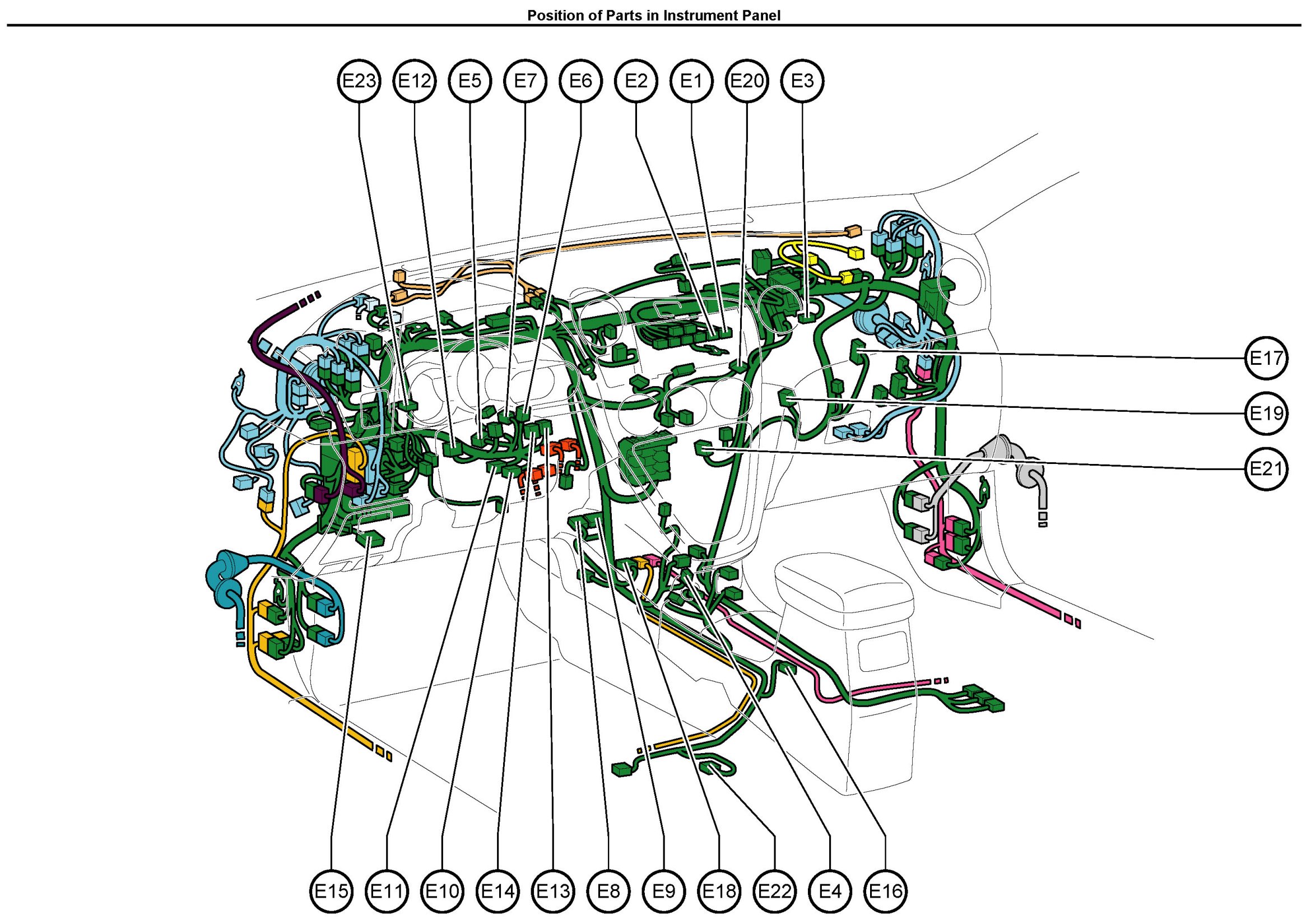 Position of Parts in Instrument Panel

E23 E12 E5 E7 E6 E2 E1 E20 E3

E17

E19

E21

E15 E11 E10 E14 E13 E8 E9 E18 E22 E4 E16