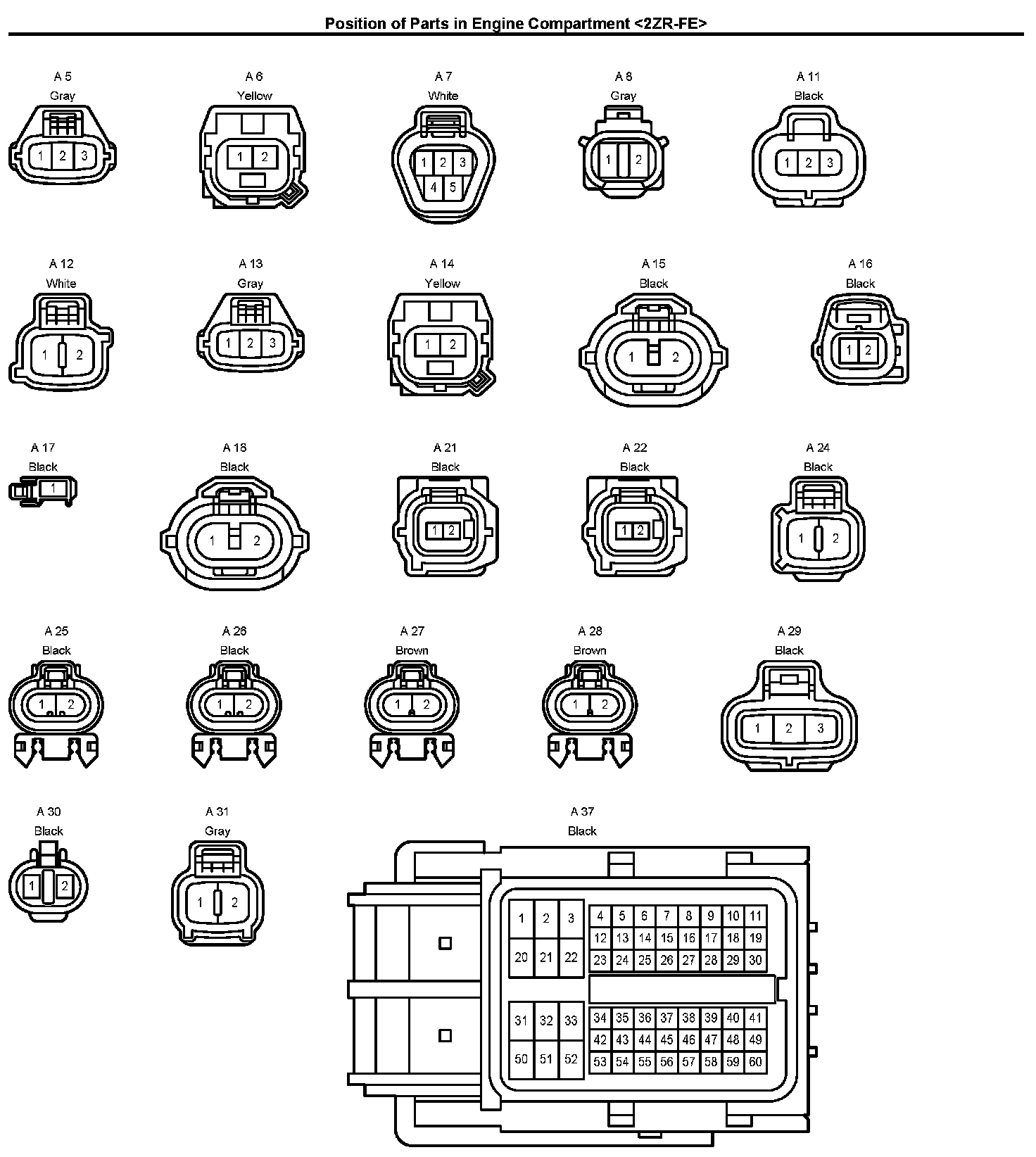 Position of Parts in Engine Compartment <2ZR-FE>

A 5
Gray
1 2 3

A 6
Yellow
1 2

A 7
White
1 2 3
4 5

A 8
Gray
1 2

A 11
Black
1 2 3

A 12
White
1 2

A 13
Gray
1 2 3

A 14
Yellow
1 2

A 15
Black
1 2

A 16
Black
1 2

A 17
Black
1

A 18
Black
1 2

A 21
Black
1 2

A 22
Black
1 2

A 24
Black
1 2

A 25
Black
1 2

A 26
Black
1 2

A 27
Brown
1 2

A 28
Brown
1 2

A 29
Black
1 2 3

A 30
Black
1 2

A 31
Gray
1 2

A 37
Black
1 2 3
20 21 22
4 5 6 7 8 9 10 11
12 13 14 15 16 17 18 19
23 24 25 26 27 28 29 30
31 32 33
50 51 52
34 35 36 37 38 39 40 41
42 43 44 45 46 47 48 49
53 54 55 56 57 58 59 60