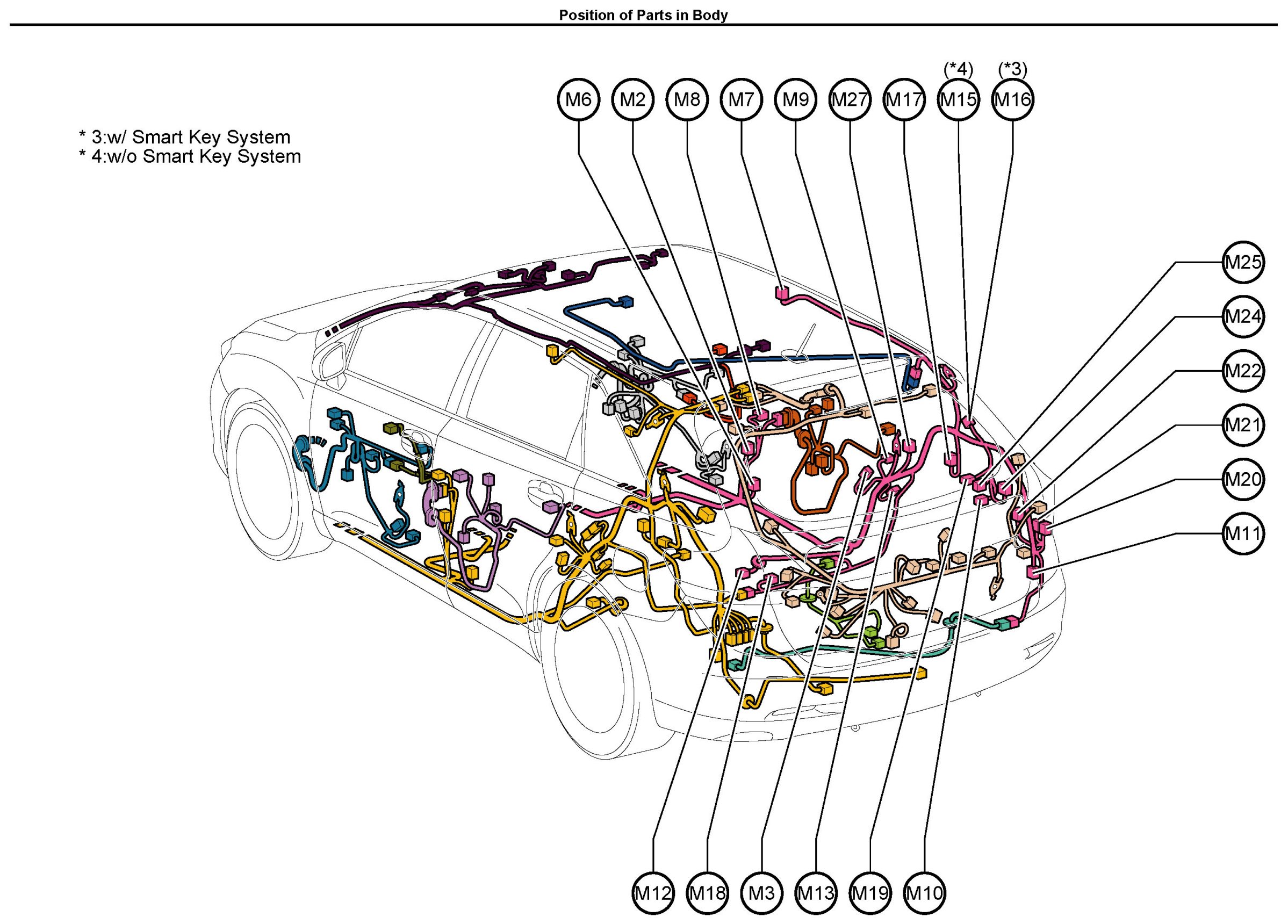 Position of Parts in Body

* 3:w/ Smart Key System
* 4:w/o Smart Key System

(*4) (*3)

M6 M2 M8 M7 M9 M27 M17 M15 M16

M25

M24

M22

M21

M20

M11

M12 M18 M3 M13 M19 M10