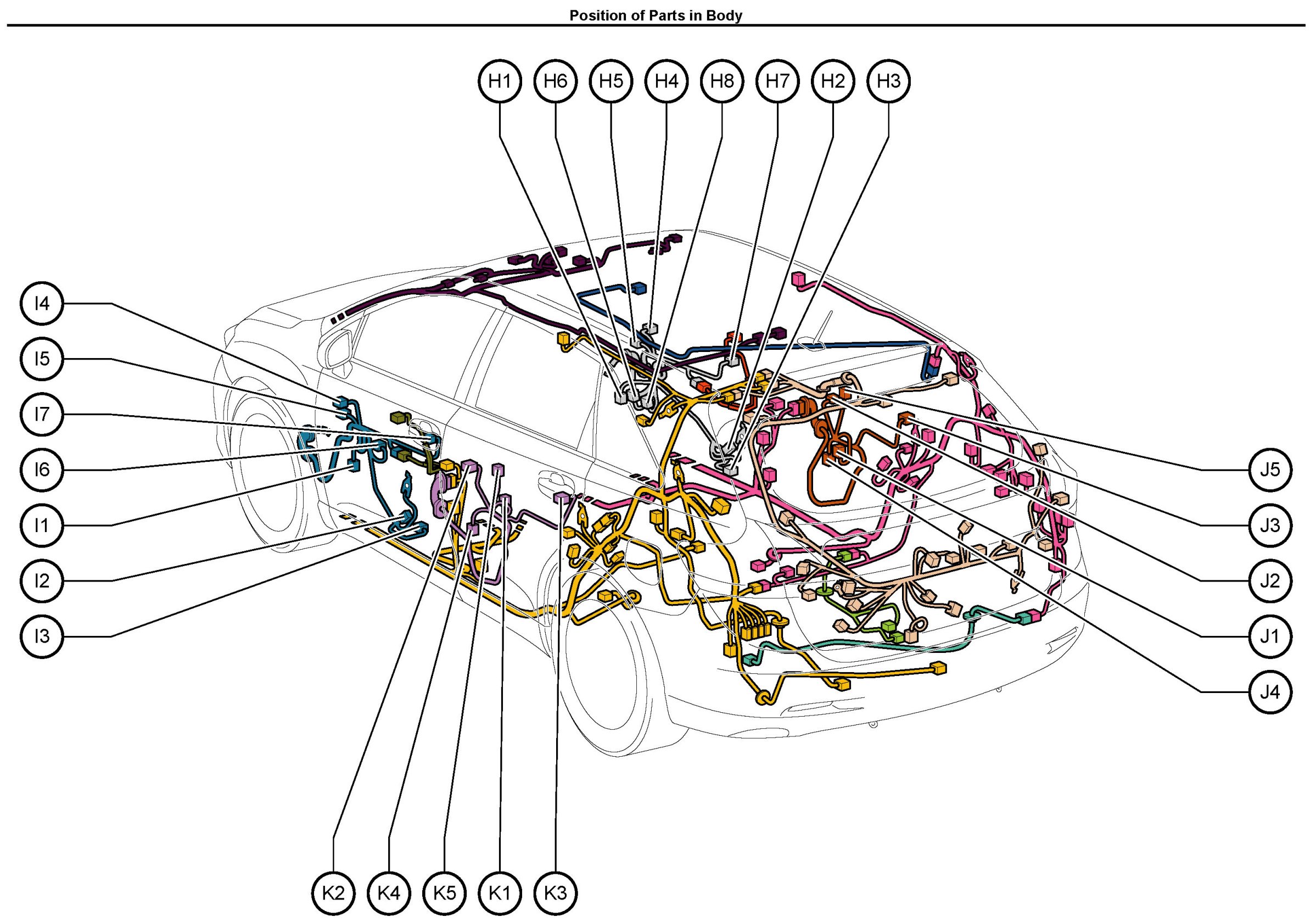 Position of Parts in Body

H1 H6 H5 H4 H8 H7 H2 H3

I4
I5
I7
I6
I1
I2
I3

J5
J3
J2
J1
J4

K2 K4 K5 K1 K3