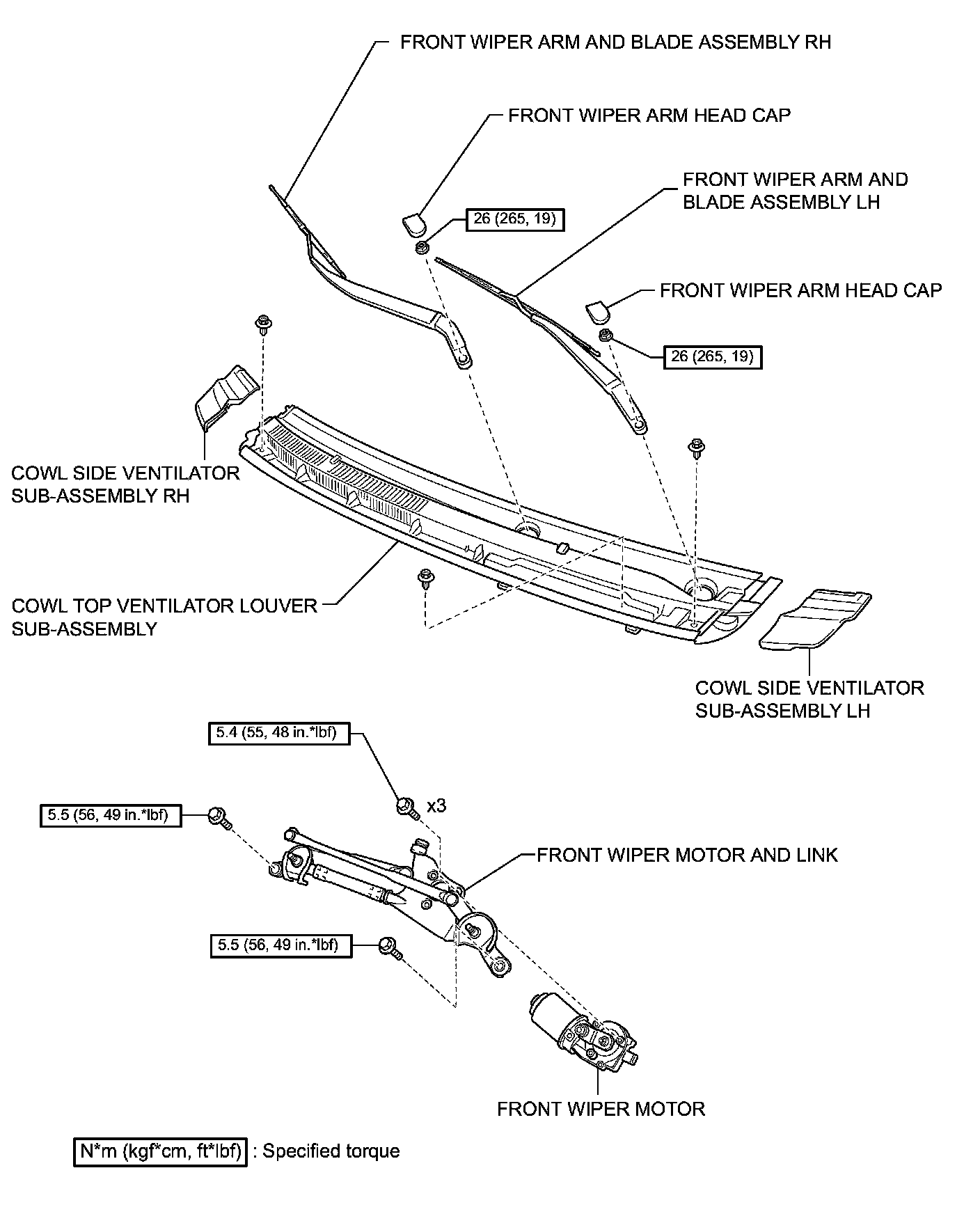 FRONT WIPER ARM AND BLADE ASSEMBLY RH

FRONT WIPER ARM HEAD CAP

FRONT WIPER ARM AND BLADE ASSEMBLY LH

26 (265, 19)

FRONT WIPER ARM HEAD CAP

26 (265, 19)

COWL SIDE VENTILATOR SUB-ASSEMBLY RH

COWL TOP VENTILATOR LOUVER SUB-ASSEMBLY

COWL SIDE VENTILATOR SUB-ASSEMBLY LH

5.4 (55, 48 in.*lbf)

x3

5.5 (56, 49 in.*lbf)

FRONT WIPER MOTOR AND LINK

5.5 (56, 49 in.*lbf)

FRONT WIPER MOTOR

N*m (kgf*cm, ft*lbf) : Specified torque