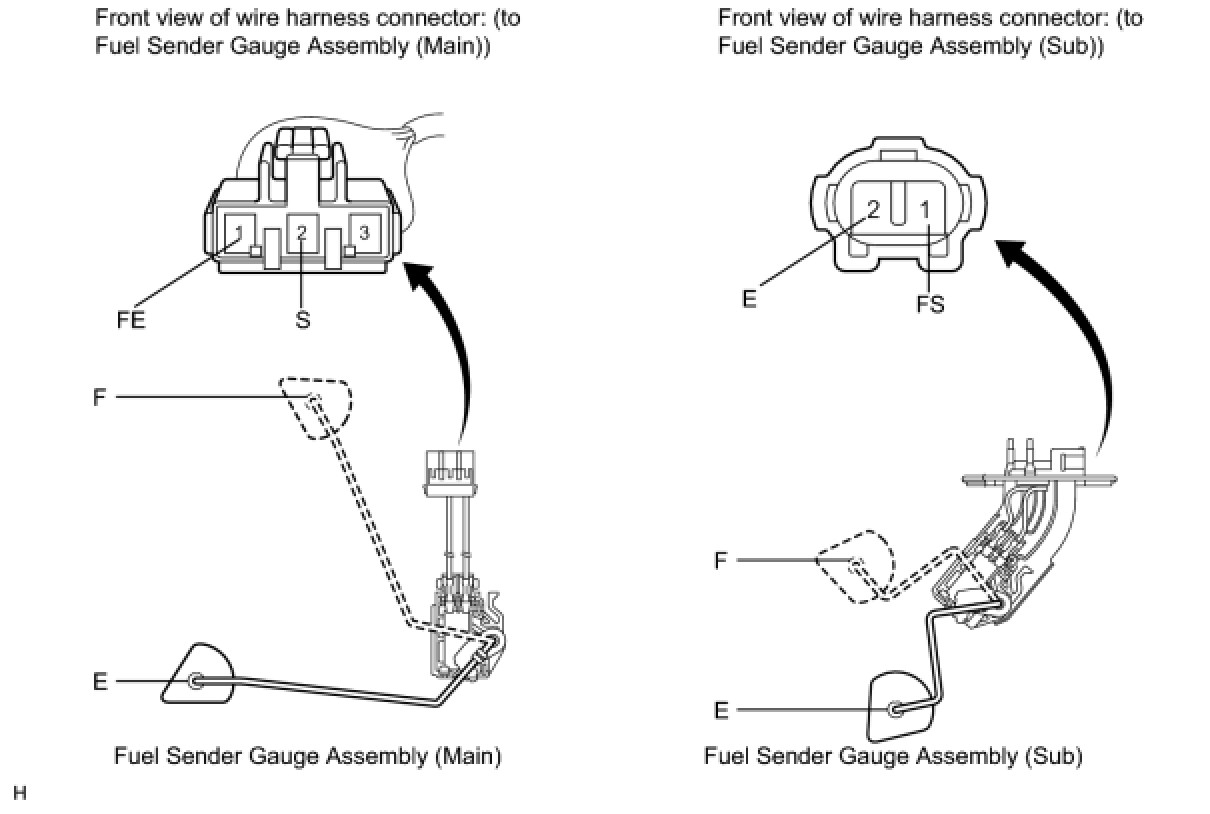 Front view of wire harness connector: (to Fuel Sender Gauge Assembly (Main))

1
2
3
FE
S
F
E

Fuel Sender Gauge Assembly (Main)

Front view of wire harness connector: (to Fuel Sender Gauge Assembly (Sub))

2
1
E
FS
F
E

Fuel Sender Gauge Assembly (Sub)

H