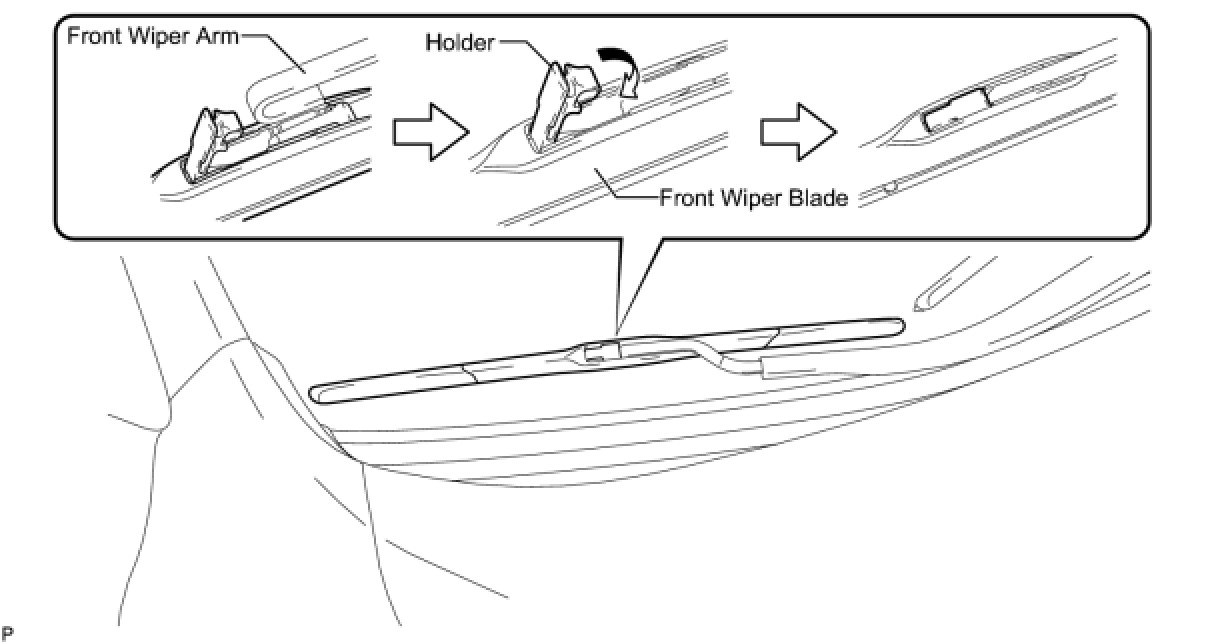 Front Wiper Arm
Holder
Front Wiper Blade
P