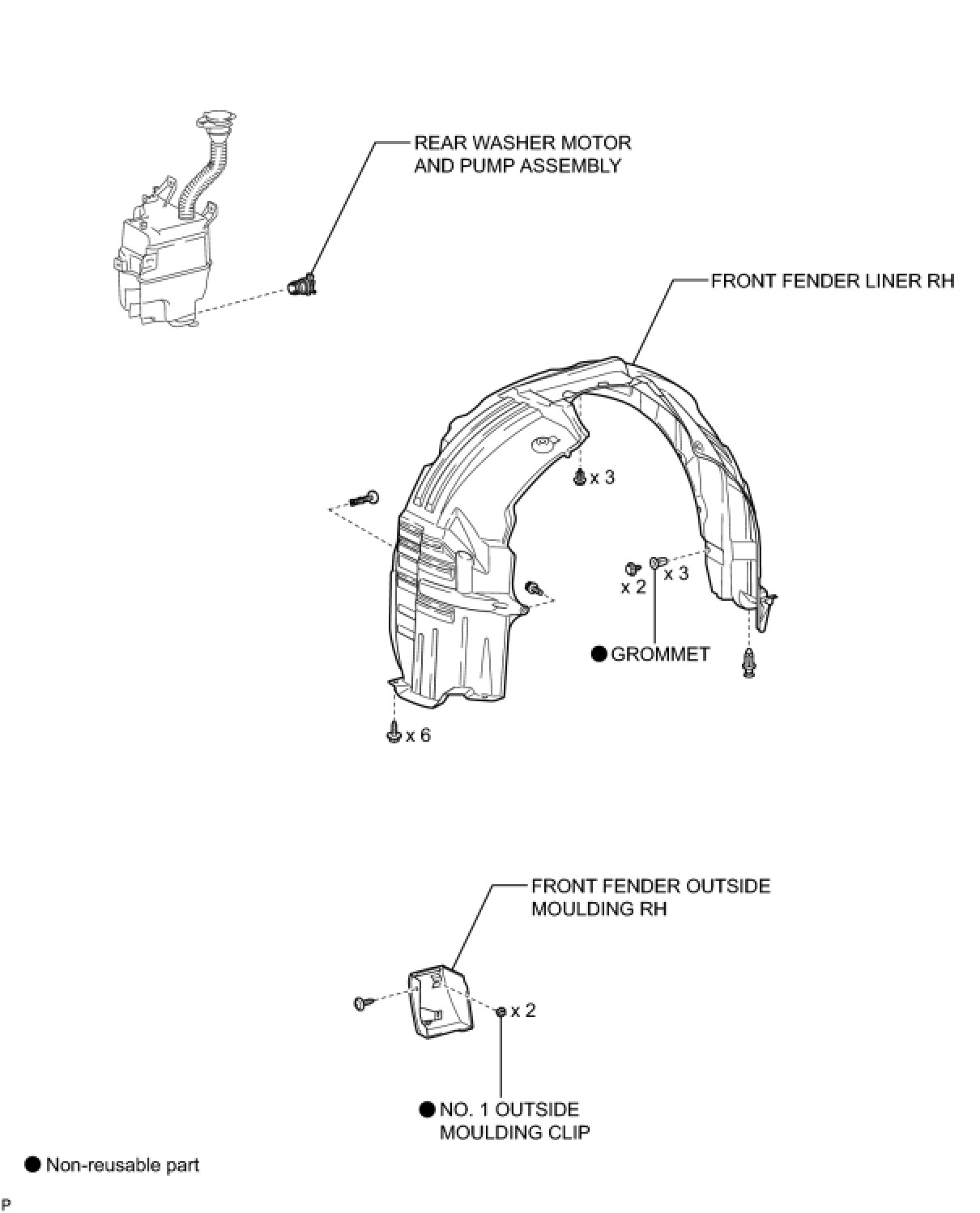 REAR WASHER MOTOR AND PUMP ASSEMBLY

FRONT FENDER LINER RH

x 3

x 2

x 3

● GROMMET

x 6

FRONT FENDER OUTSIDE MOULDING RH

x 2

● NO. 1 OUTSIDE MOULDING CLIP

● Non-reusable part

P