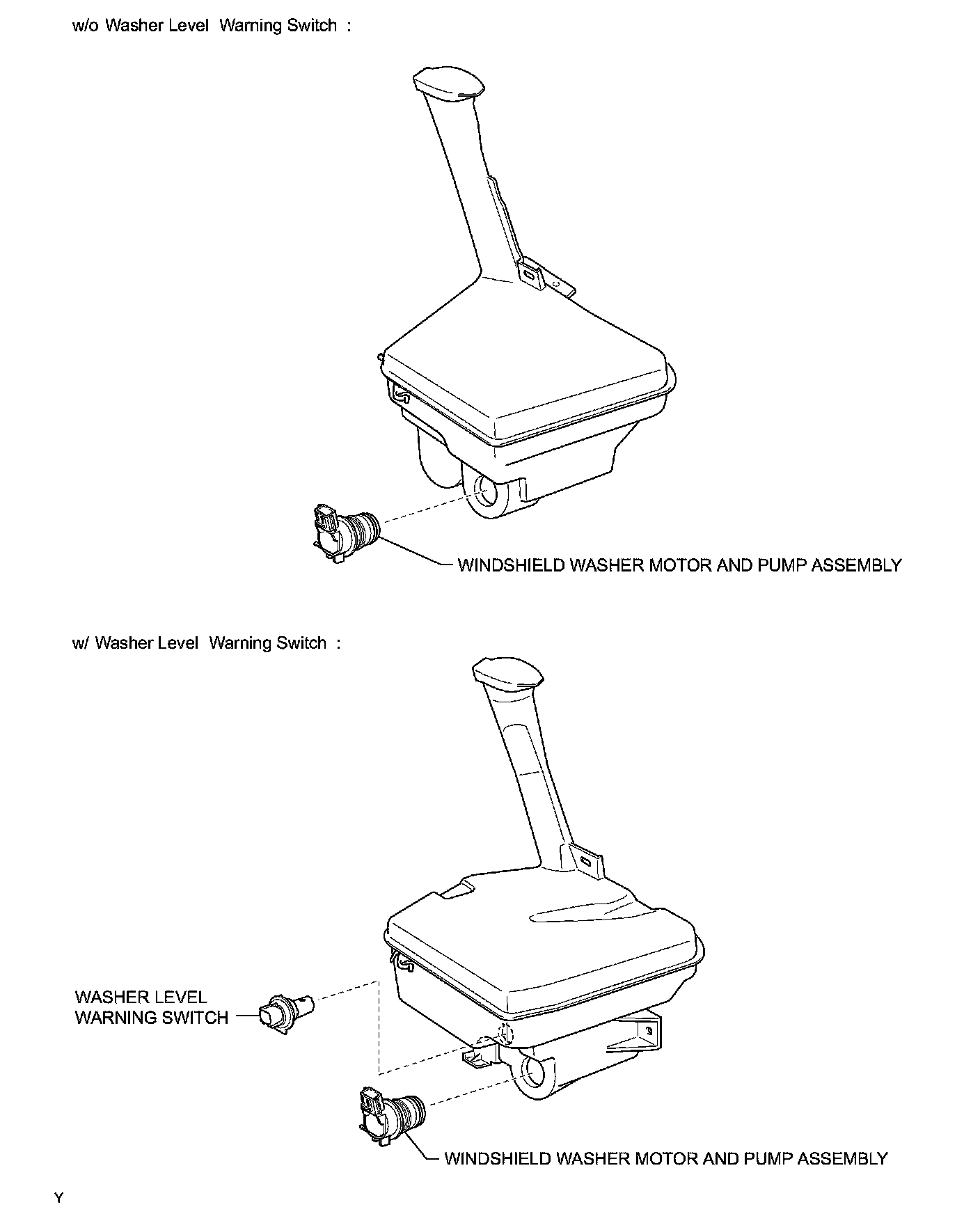 w/o Washer Level Warning Switch :

WINDSHIELD WASHER MOTOR AND PUMP ASSEMBLY

w/ Washer Level Warning Switch :

WASHER LEVEL WARNING SWITCH

WINDSHIELD WASHER MOTOR AND PUMP ASSEMBLY

Y