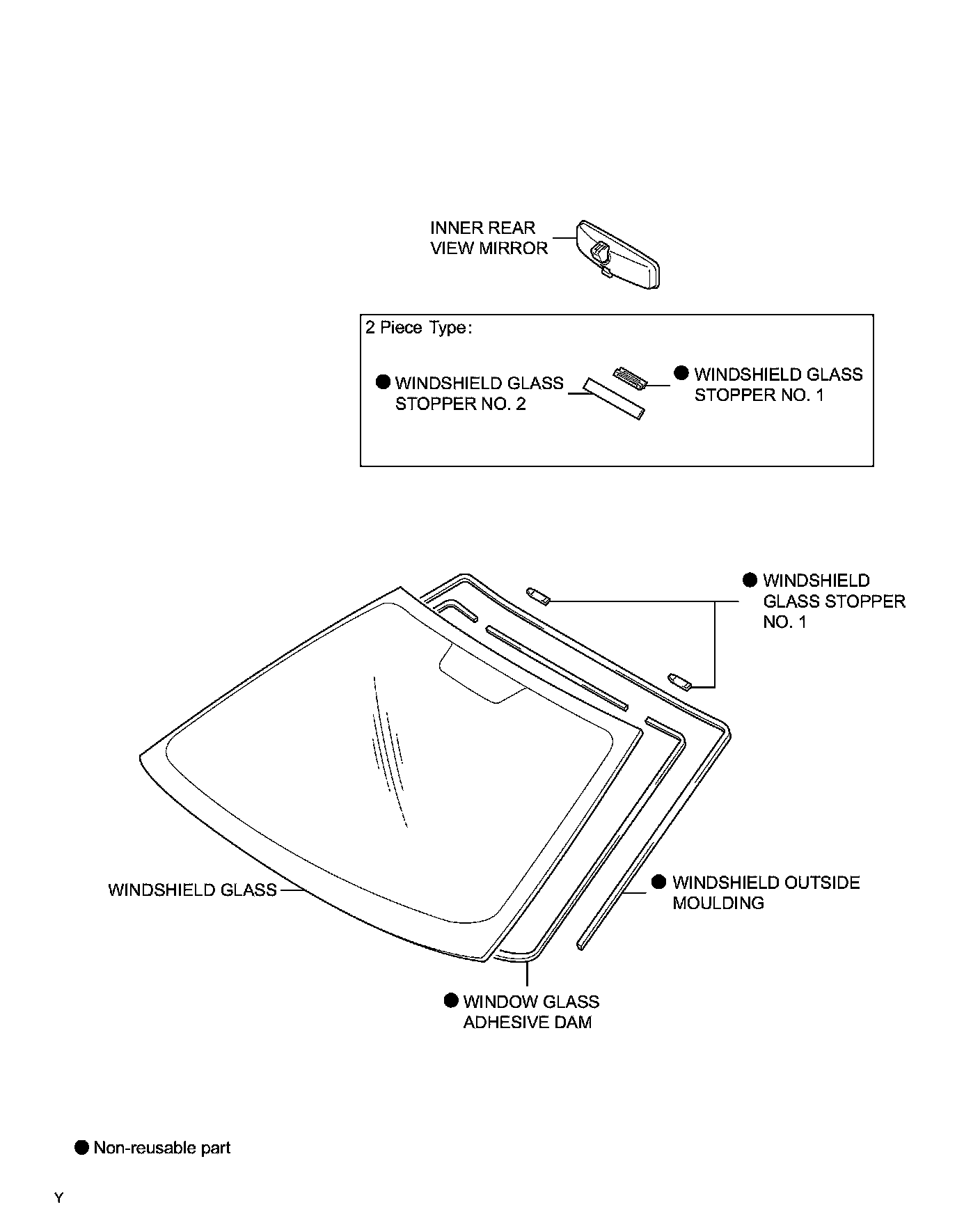 INNER REAR VIEW MIRROR

2 Piece Type:

● WINDSHIELD GLASS STOPPER NO. 2

● WINDSHIELD GLASS STOPPER NO. 1

● WINDSHIELD GLASS STOPPER NO. 1

WINDSHIELD GLASS

● WINDSHIELD OUTSIDE MOULDING

● WINDOW GLASS ADHESIVE DAM

● Non-reusable part

Y