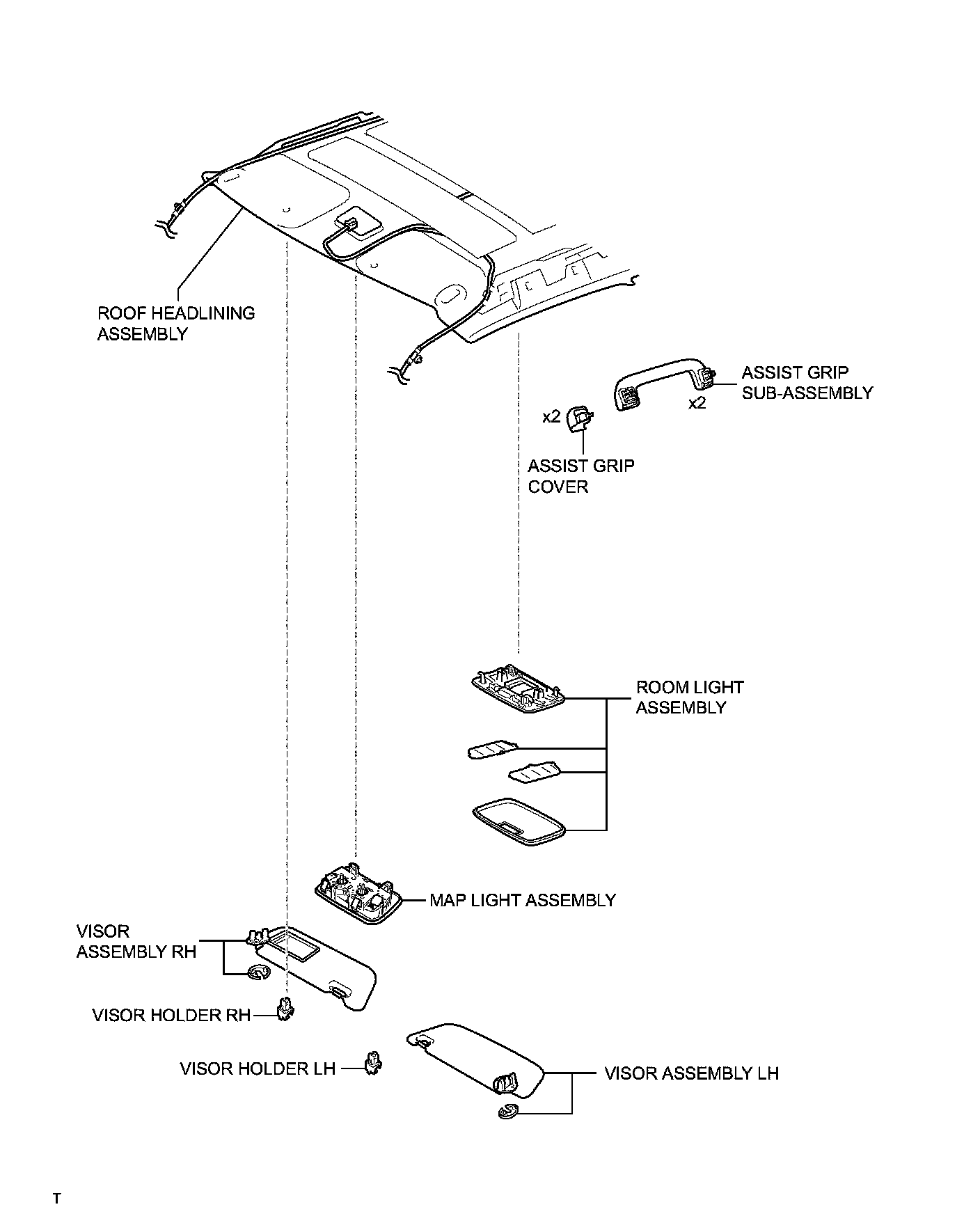 ROOF HEADLINING ASSEMBLY

ASSIST GRIP SUB-ASSEMBLY

x2

x2

ASSIST GRIP COVER

ROOM LIGHT ASSEMBLY

MAP LIGHT ASSEMBLY

VISOR ASSEMBLY RH

VISOR HOLDER RH

VISOR HOLDER LH

VISOR ASSEMBLY LH

T