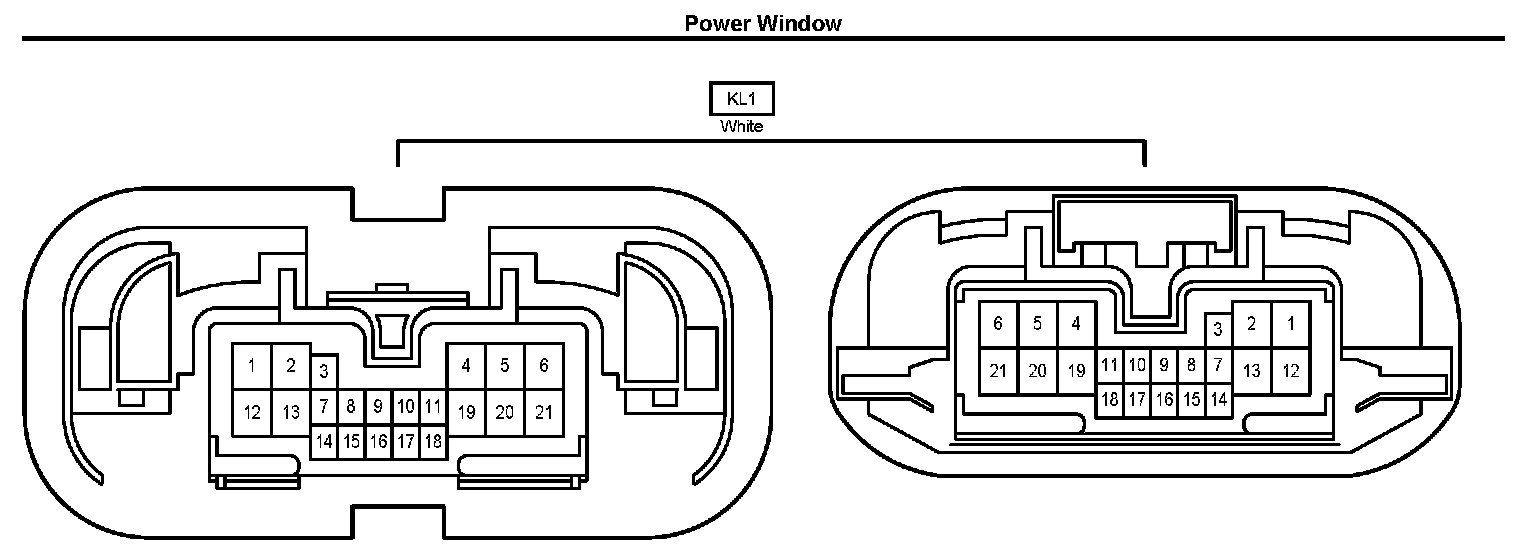 Power Window

KL1
White

1 2 3 4 5 6
12 13 7 8 9 10 11 19 20 21
14 15 16 17 18

6 5 4 3 2 1
21 20 19 11 10 9 8 7 13 12
18 17 16 15 14