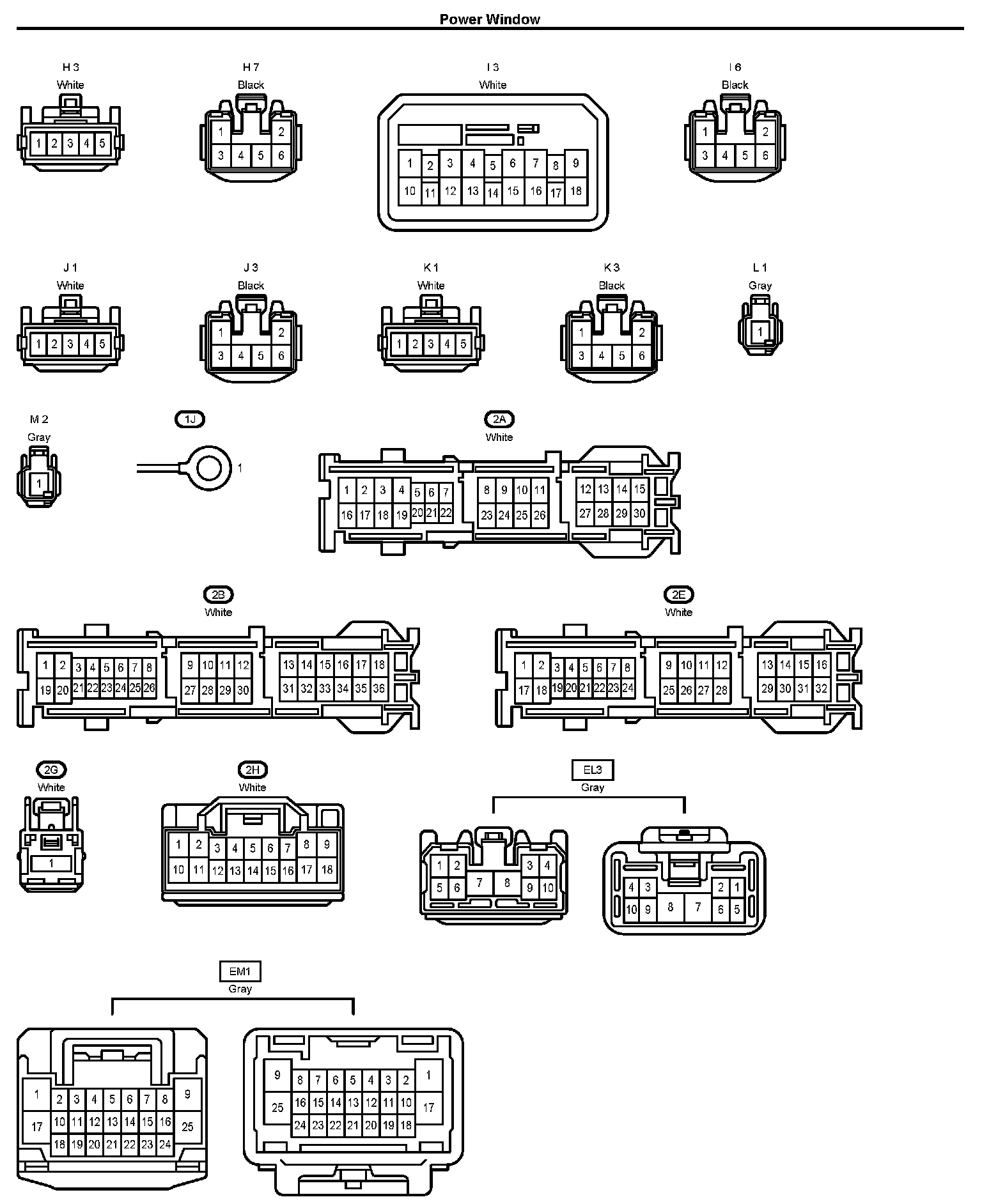 Power Window

H 3
White
1 2 3 4 5

H 7
Black
1 2
3 4 5 6

I 3
White
1 2 3 4 5 6 7 8 9
10 11 12 13 14 15 16 17 18

I 6
Black
1 2
3 4 5 6

J 1
White
1 2 3 4 5

J 3
Black
1 2
3 4 5 6

K 1
White
1 2 3 4 5

K 3
Black
1 2
3 4 5 6

L 1
Gray
1

M 2
Gray
1

1J
1

2A
White
1 2 3 4 5 6 7 8 9 10 11 12 13 14 15
16 17 18 19 20 21 22 23 24 25 26 27 28 29 30

2B
White
1 2 3 4 5 6 7 8 9 10 11 12 13 14 15 16 17 18
19 20 21 22 23 24 25 26 27 28 29 30 31 32 33 34 35 36

2E
White
1 2 3 4 5 6 7 8 9 10 11 12 13 14 15 16
17 18 19 20 21 22 23 24 25 26 27 28 29 30 31 32

2G
White
1

2H
White
1 2 3 4 5 6 7 8 9
10 11 12 13 14 15 16 17 18

EL3
Gray
1 2 3 4
5 6 7 8 9 10
4 3 2 1
10 9 8 7 6 5

EM1
Gray
1 2 3 4 5 6 7 8 9
17 10 11 12 13 14 15 16 25
18 19 20 21 22 23 24
9 8 7 6 5 4 3 2 1
25 16 15 14 13 12 11 10 17
24 23 22 21 20 19 18