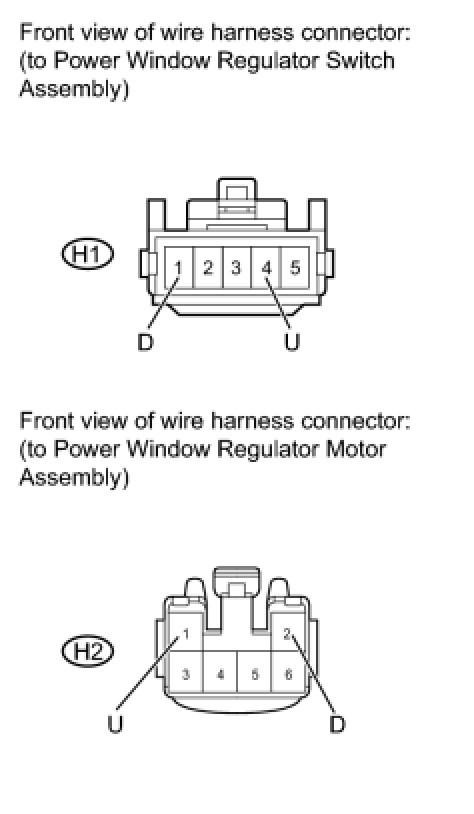 Front view of wire harness connector:
(to Power Window Regulator Switch Assembly)

H1

1 2 3 4 5

D U

Front view of wire harness connector:
(to Power Window Regulator Motor Assembly)

H2

1 2

3 4 5 6

U D