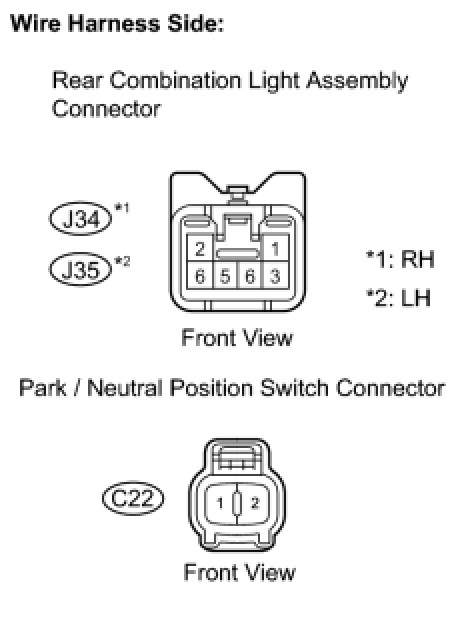 Wire Harness Side:

Rear Combination Light Assembly Connector

J34 *1

J35 *2

2

1

6

5

6

3

*1: RH

*2: LH

Front View

Park / Neutral Position Switch Connector

C22

1

2

Front View