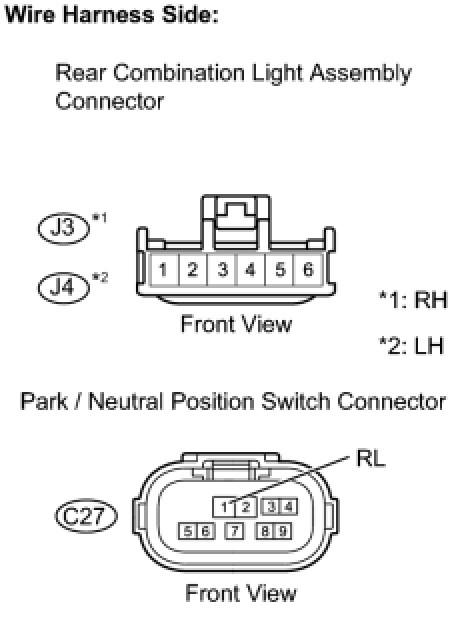 Wire Harness Side:

Rear Combination Light Assembly Connector

J3 *1

J4 *2

1 2 3 4 5 6

Front View

*1: RH

*2: LH

Park / Neutral Position Switch Connector

RL

C27

1 2 3 4

5 6 7 8 9

Front View