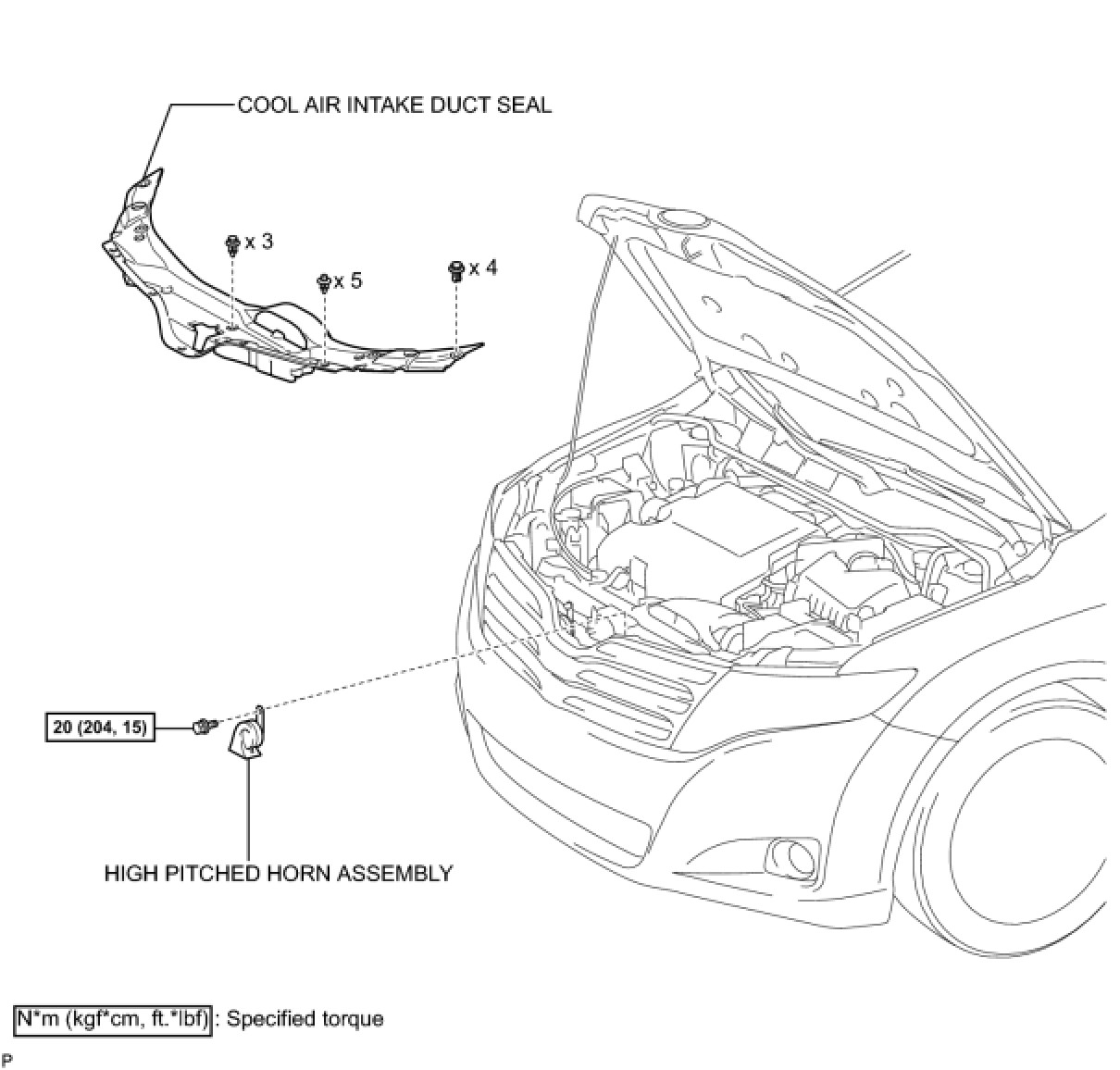 COOL AIR INTAKE DUCT SEAL

x 3

x 5

x 4

20 (204, 15)

HIGH PITCHED HORN ASSEMBLY

N*m (kgf*cm, ft.*lbf) : Specified torque

P