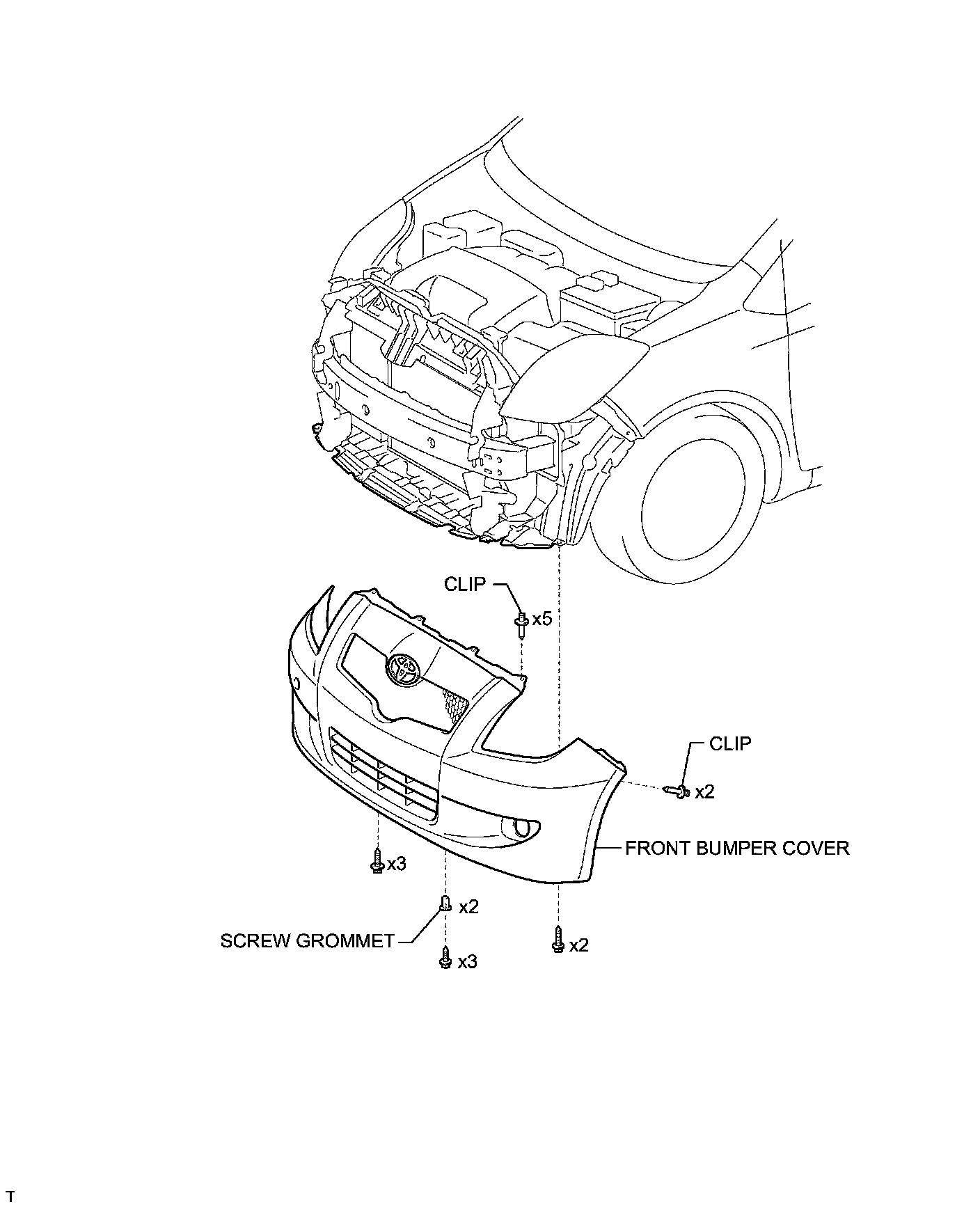 CLIP
x5
CLIP
x2
FRONT BUMPER COVER
x3
x2
SCREW GROMMET
x3
x2
T